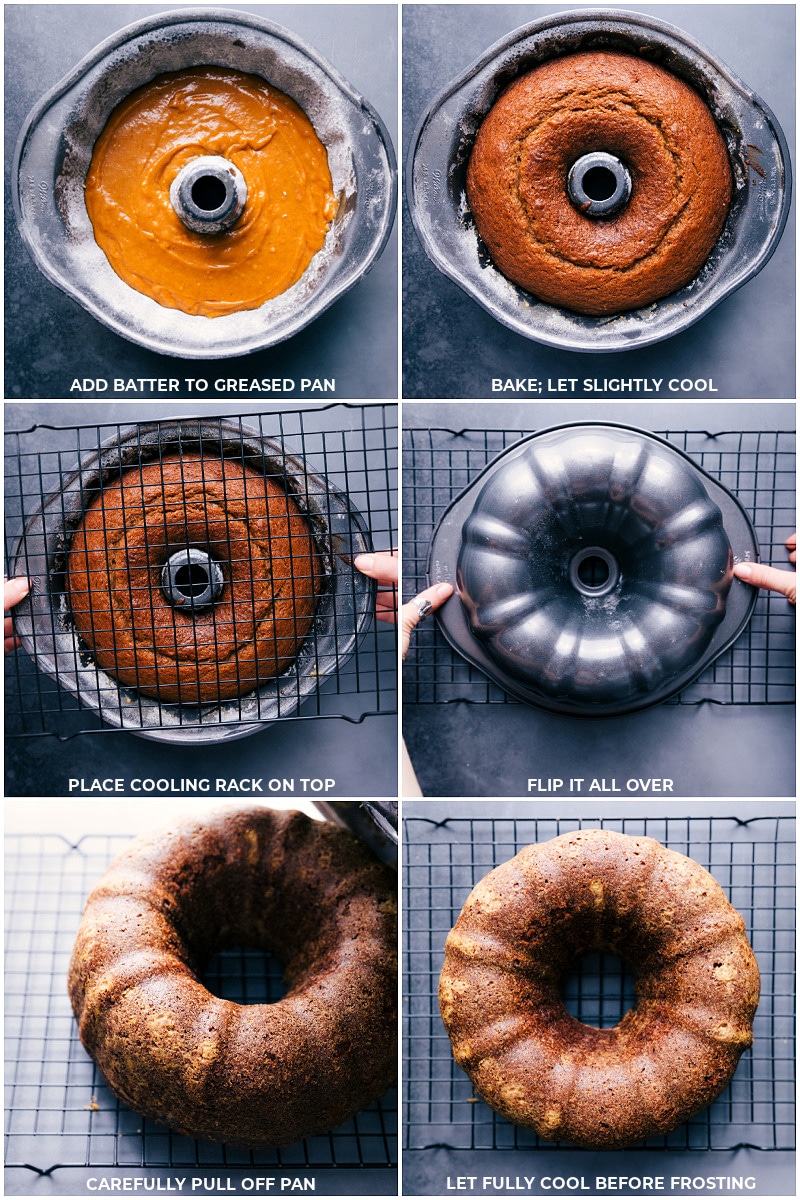 ADD BATTER TO GREASED PAN

BAKE; LET SLIGHTLY COOL

PLACE COOLING RACK ON TOP

FLIP IT ALL OVER

CAREFULLY PULL OFF PAN

LET FULLY COOL BEFORE FROSTING