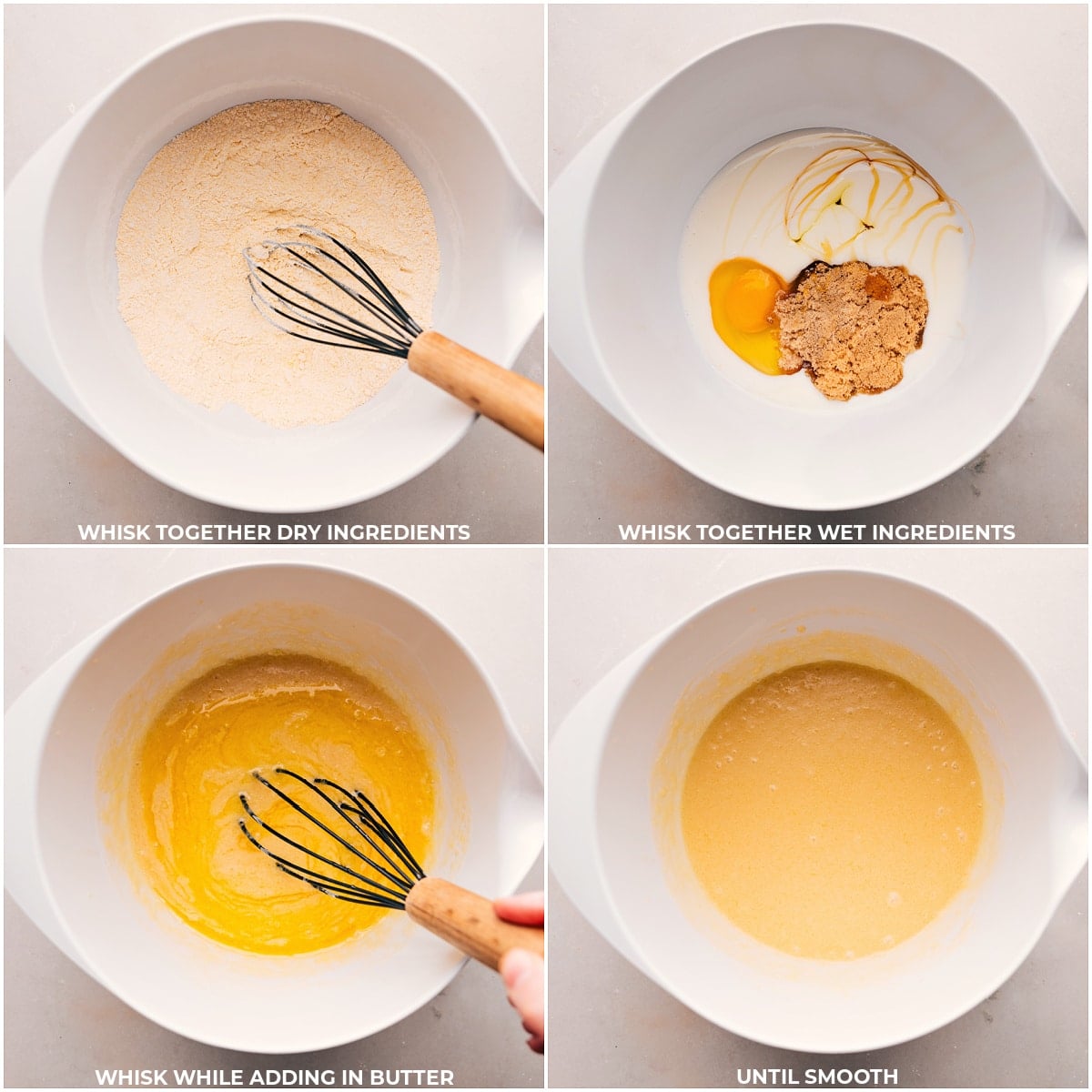 WHISK TOGETHER DRY INGREDIENTS

WHISK TOGETHER WET INGREDIENTS

WHISK WHILE ADDING IN BUTTER

UNTIL SMOOTH