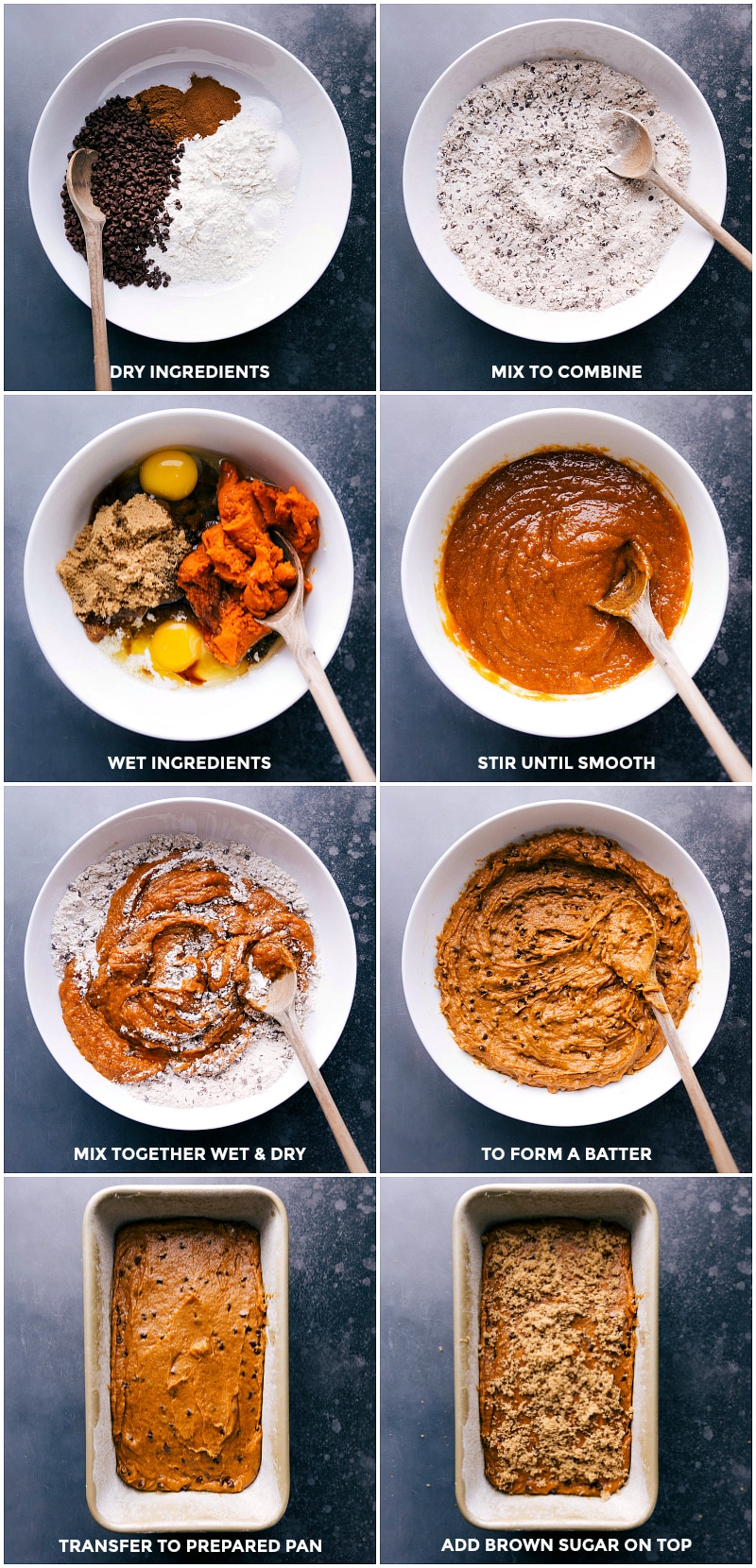 DRY INGREDIENTS

MIX TO COMBINE

WET INGREDIENTS

STIR UNTIL SMOOTH

MIX TOGETHER WET & DRY

TO FORM A BATTER

TRANSFER TO PREPARED PAN

ADD BROWN SUGAR ON TOP