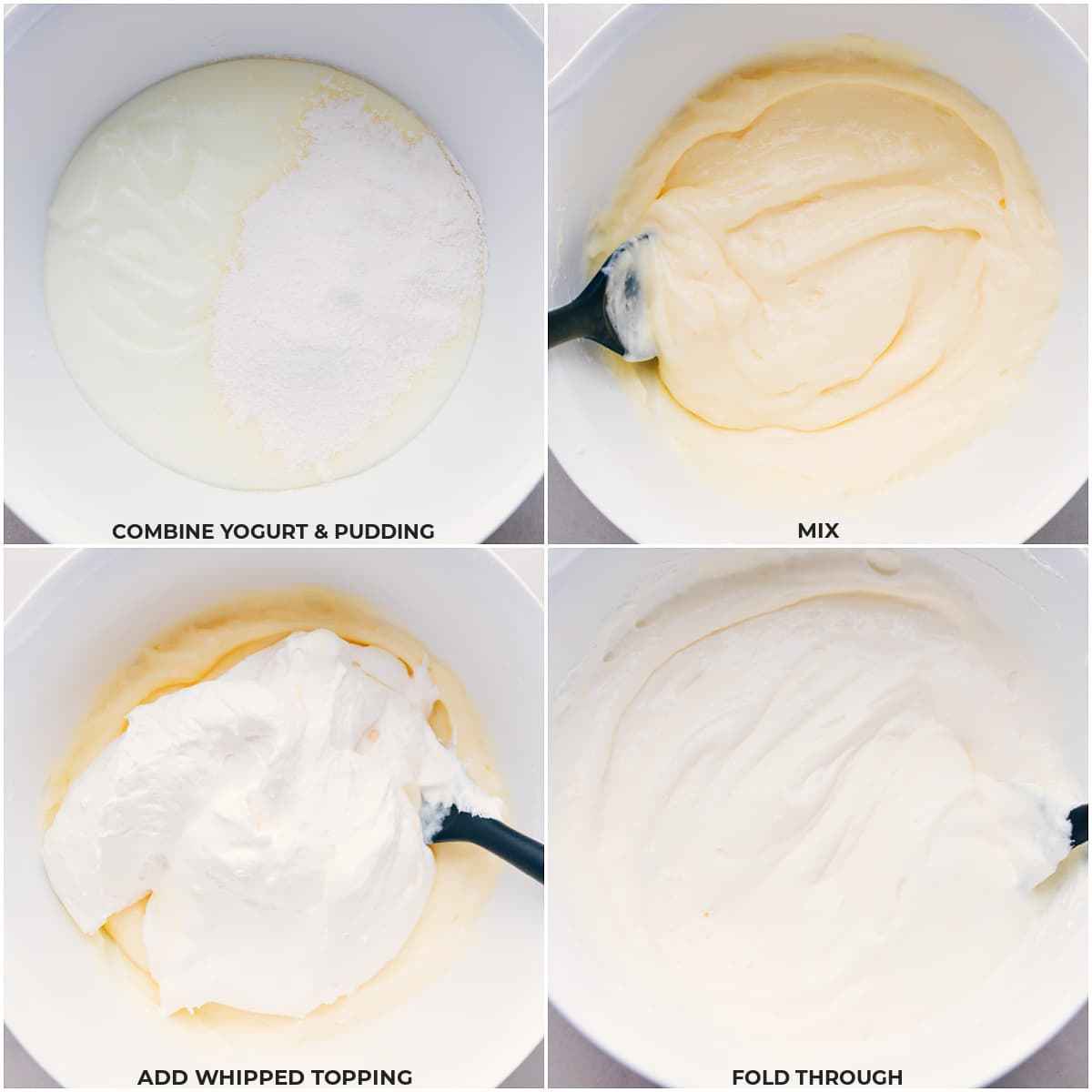 COMBINE YOGURT & PUDDING

MIX

ADD WHIPPED TOPPING

FOLD THROUGH