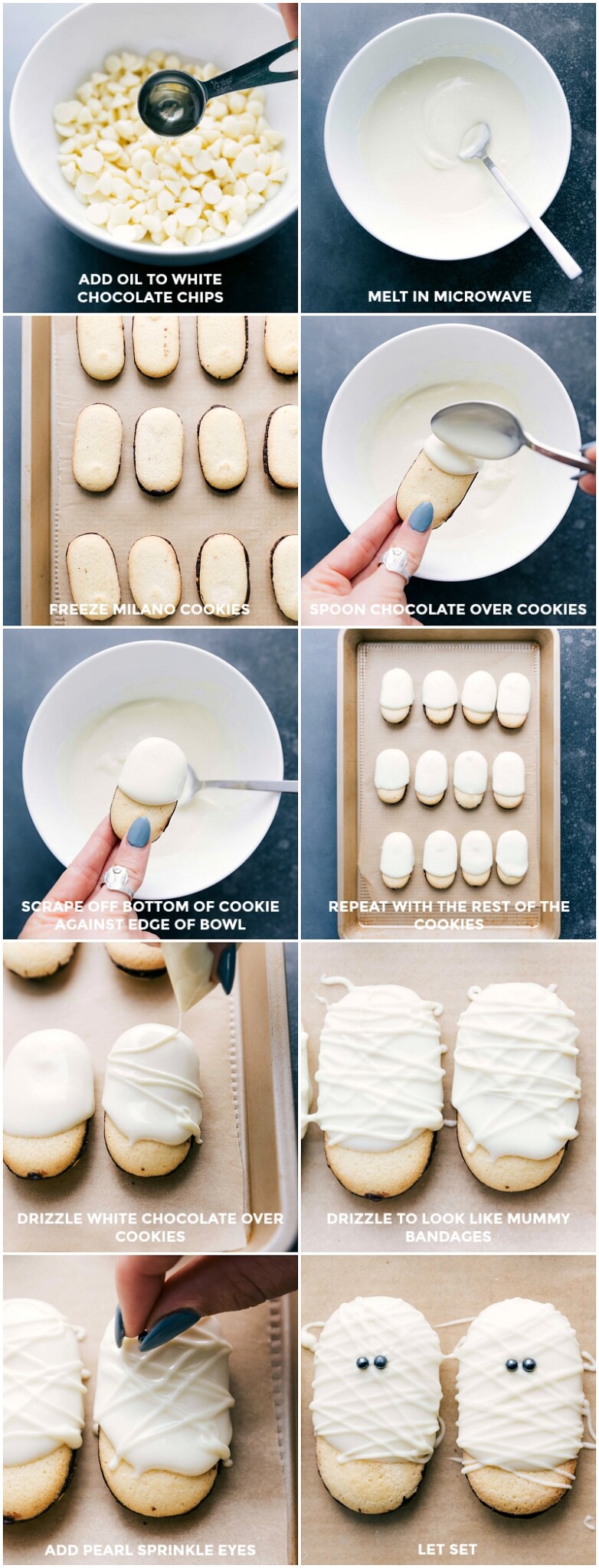 ADD OIL TO WHITE CHOCOLATE CHIPS

MELT IN MICROWAVE

FREEZE MILANO COOKIES

SPOON CHOCOLATE OVER COOKIES

SCRAPE OFF BOTTOM OF COOKIE AGAINST EDGE OF BOWL

REPEAT WITH THE REST OF THE COOKIES

DRIZZLE WHITE CHOCOLATE OVER COOKIES

DRIZZLE TO LOOK LIKE MUMMY BANDAGES

ADD PEARL SPRINKLE EYES

LET SET