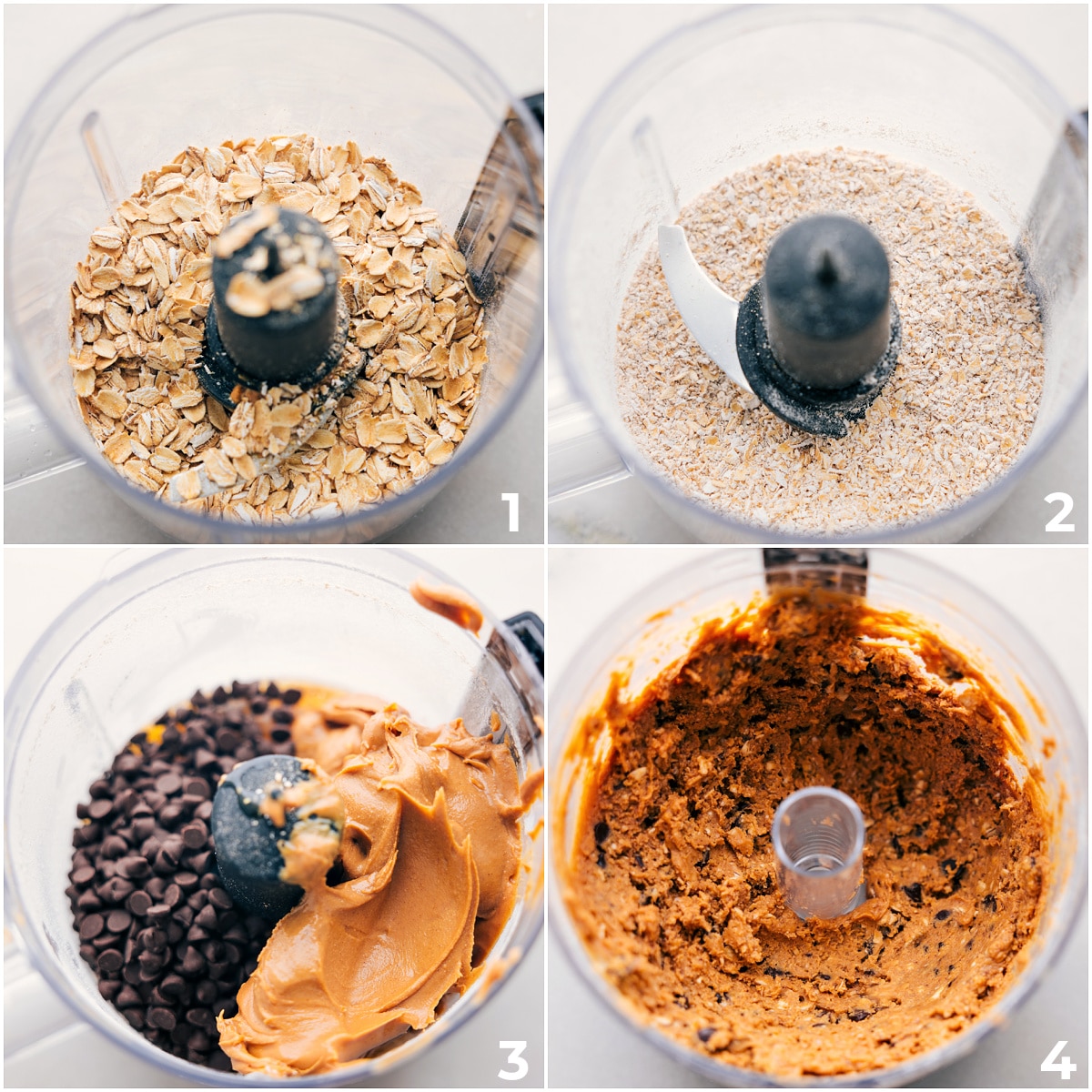 1

2

3

4