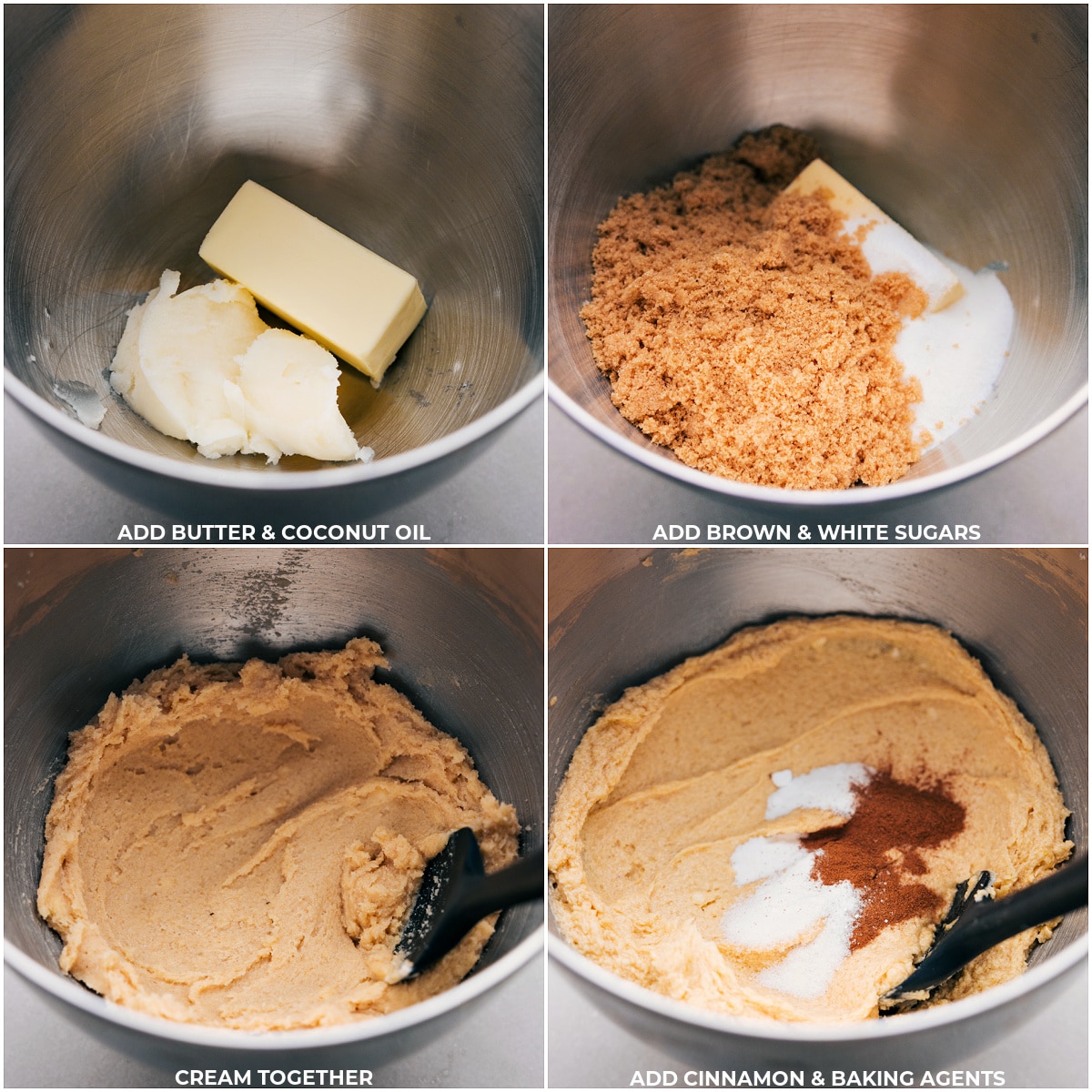 ADD BUTTER & COCONUT OIL

ADD BROWN & WHITE SUGARS

CREAM TOGETHER

ADD CINNAMON & BAKING AGENTS