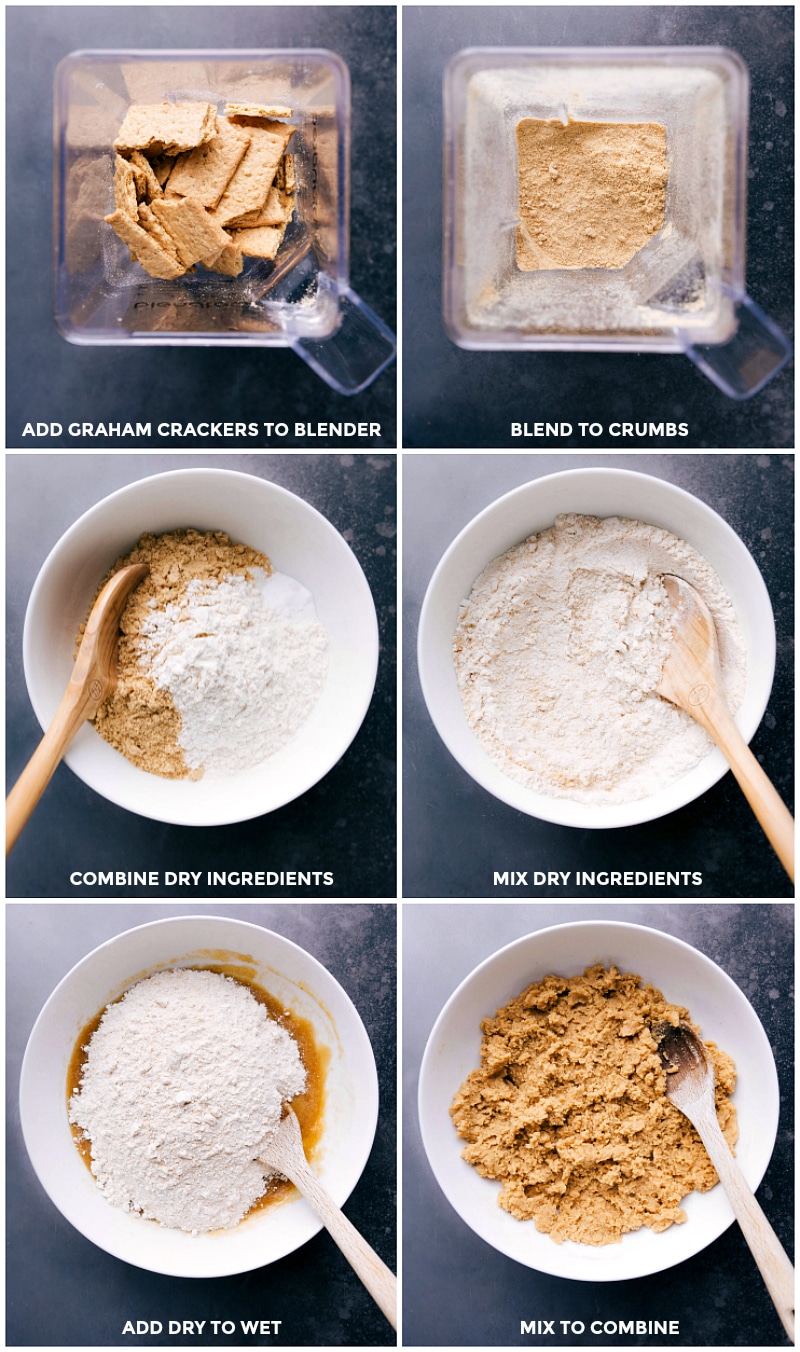 ADD GRAHAM CRACKERS TO BLENDER

BLEND TO CRUMBS

COMBINE DRY INGREDIENTS

MIX DRY INGREDIENTS

ADD DRY TO WET

MIX TO COMBINE