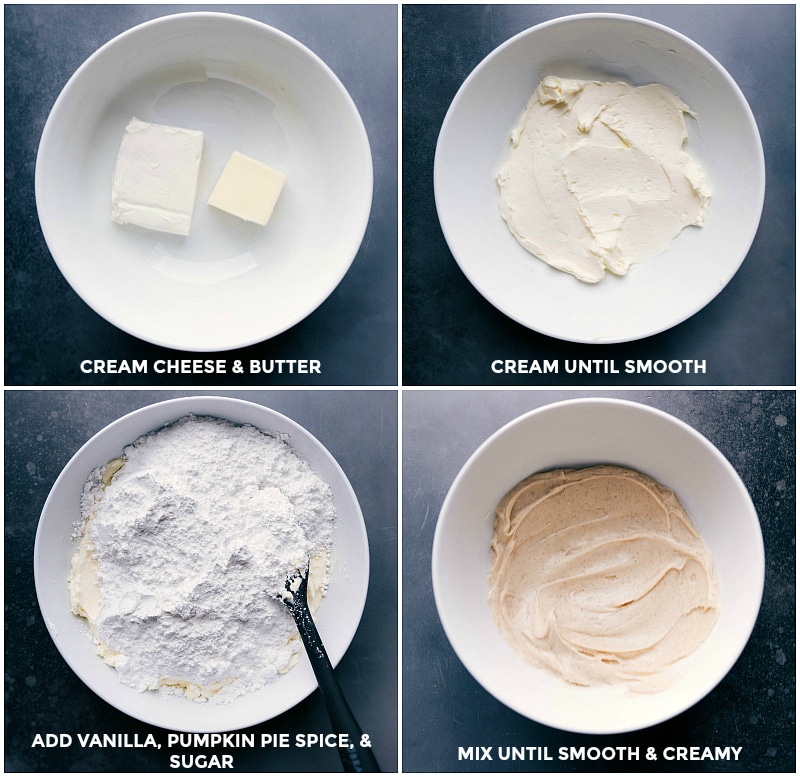 CREAM CHEESE & BUTTER

CREAM UNTIL SMOOTH

ADD VANILLA, PUMPKIN PIE SPICE, & SUGAR

MIX UNTIL SMOOTH & CREAMY