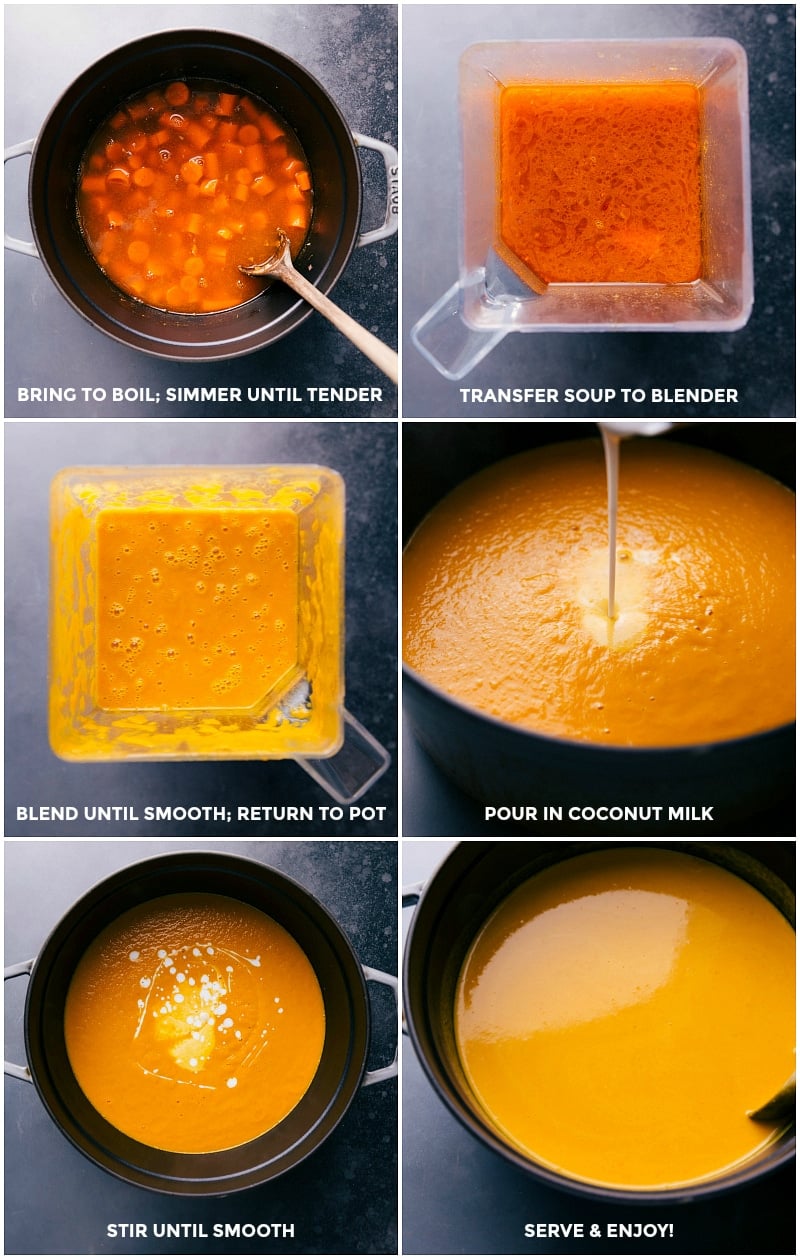 STAUB

BRING TO BOIL; SIMMER UNTIL TENDER

TRANSFER SOUP TO BLENDER

BLEND UNTIL SMOOTH; RETURN TO POT

POUR IN COCONUT MILK

STIR UNTIL SMOOTH

SERVE & ENJOY!