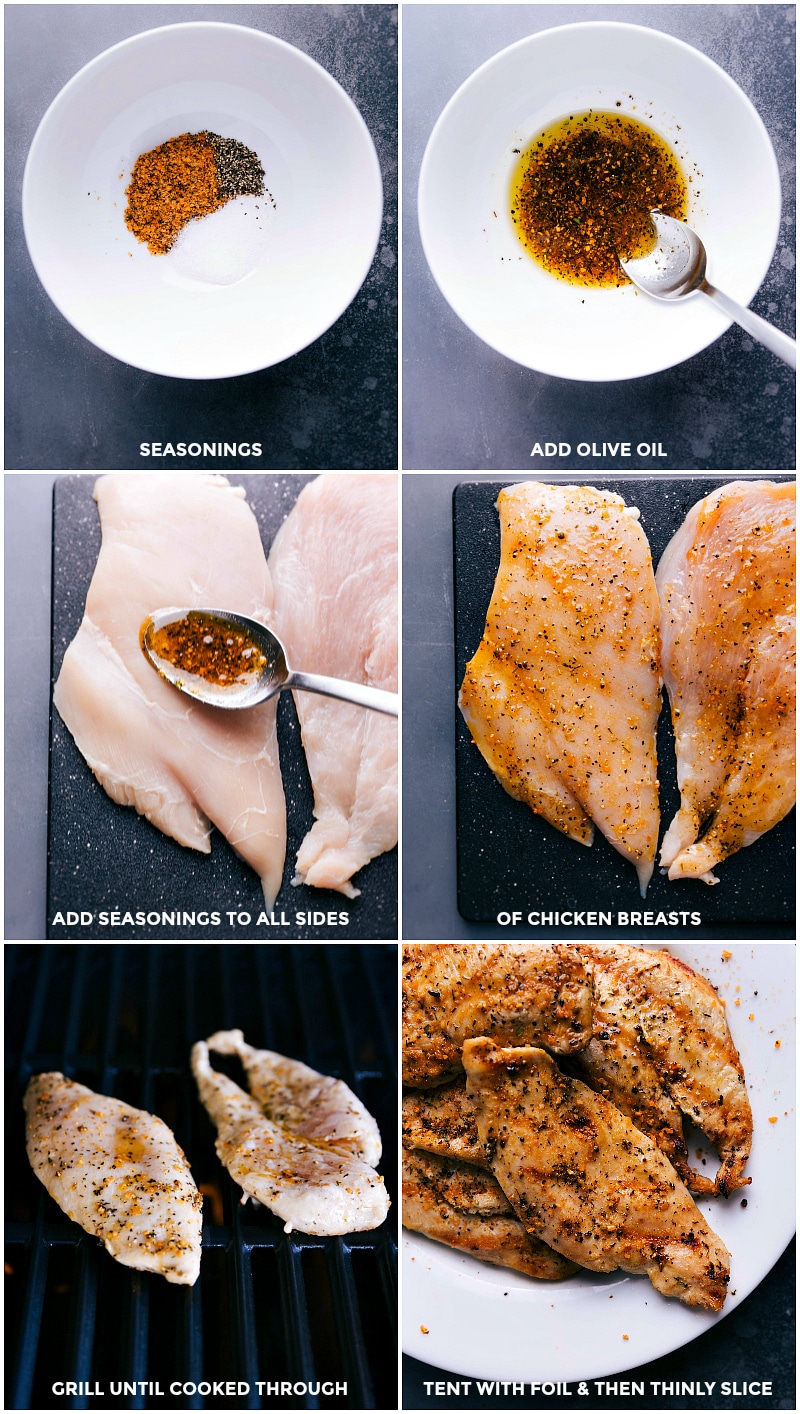 SEASONINGS

ADD OLIVE OIL

ADD SEASONINGS TO ALL SIDES

OF CHICKEN BREASTS

GRILL UNTIL COOKED THROUGH

TENT WITH FOIL & THEN THINLY SLICE