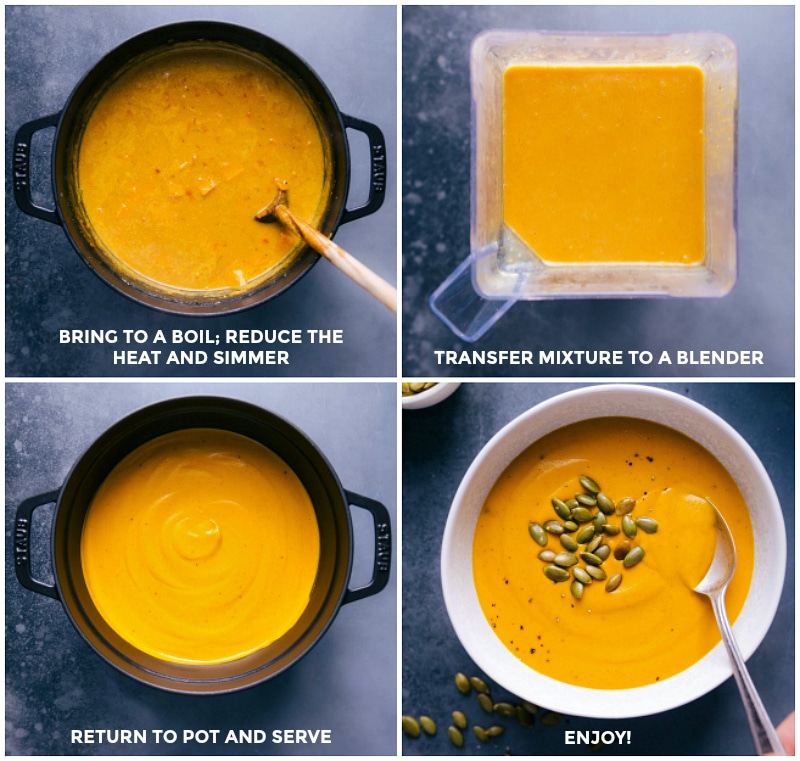 STAUB

STAUB

BRING TO A BOIL; REDUCE THE HEAT AND SIMMER

TRANSFER MIXTURE TO A BLENDER

STAUB

STAUB

RETURN TO POT AND SERVE

ENJOY!