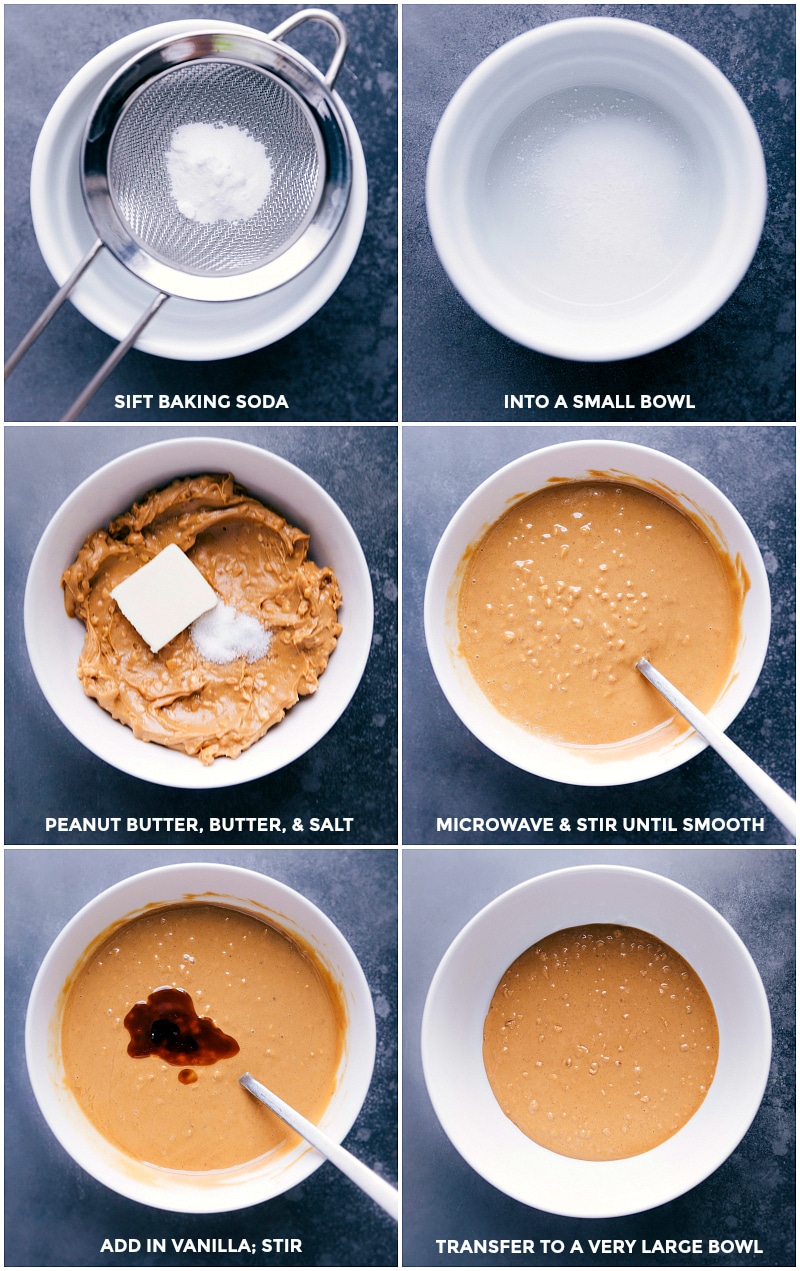 SIFT BAKING SODA

INTO A SMALL BOWL

PEANUT BUTTER, BUTTER, & SALT

MICROWAVE & STIR UNTIL SMOOTH

ADD IN VANILLA; STIR

TRANSFER TO A VERY LARGE BOWL