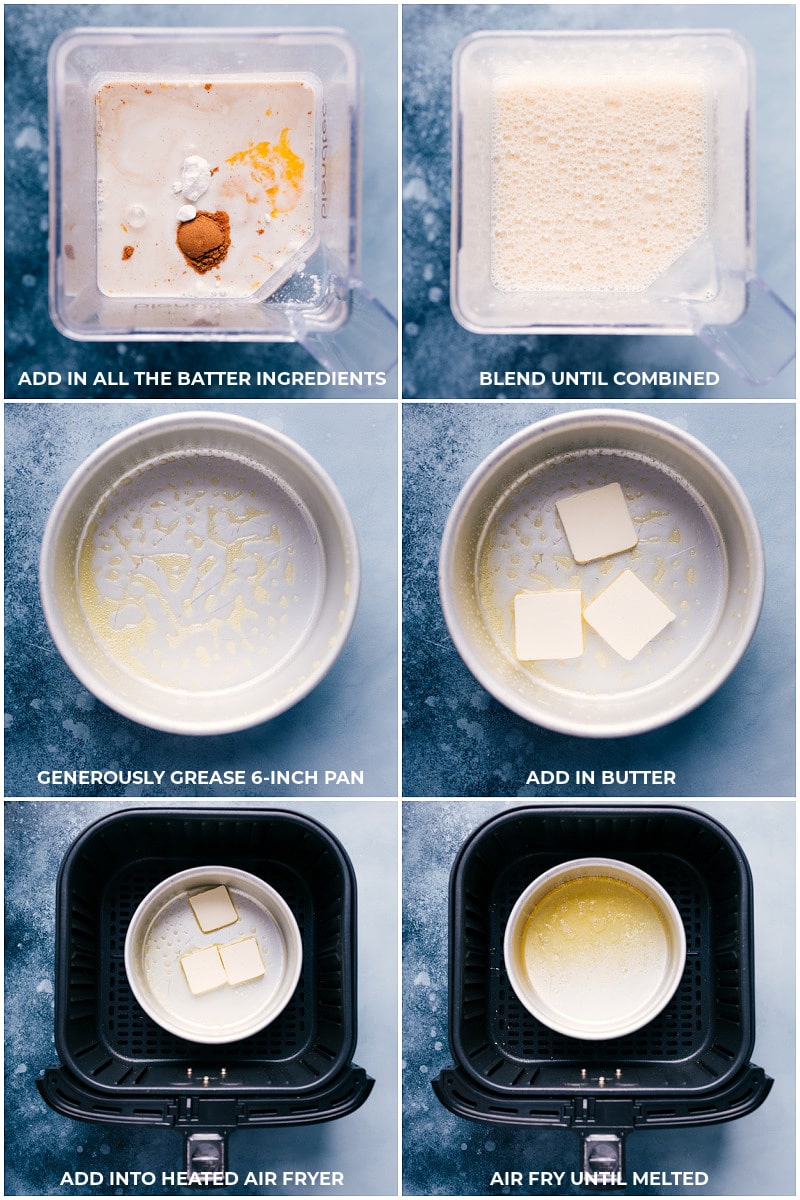 ADD IN ALL THE BATTER INGREDIENTS

BLEND UNTIL COMBINED

GENEROUSLY GREASE 6-INCH PAN

ADD IN BUTTER

ADD INTO HEATED AIR FRYER

AIR FRY UNTIL MELTED