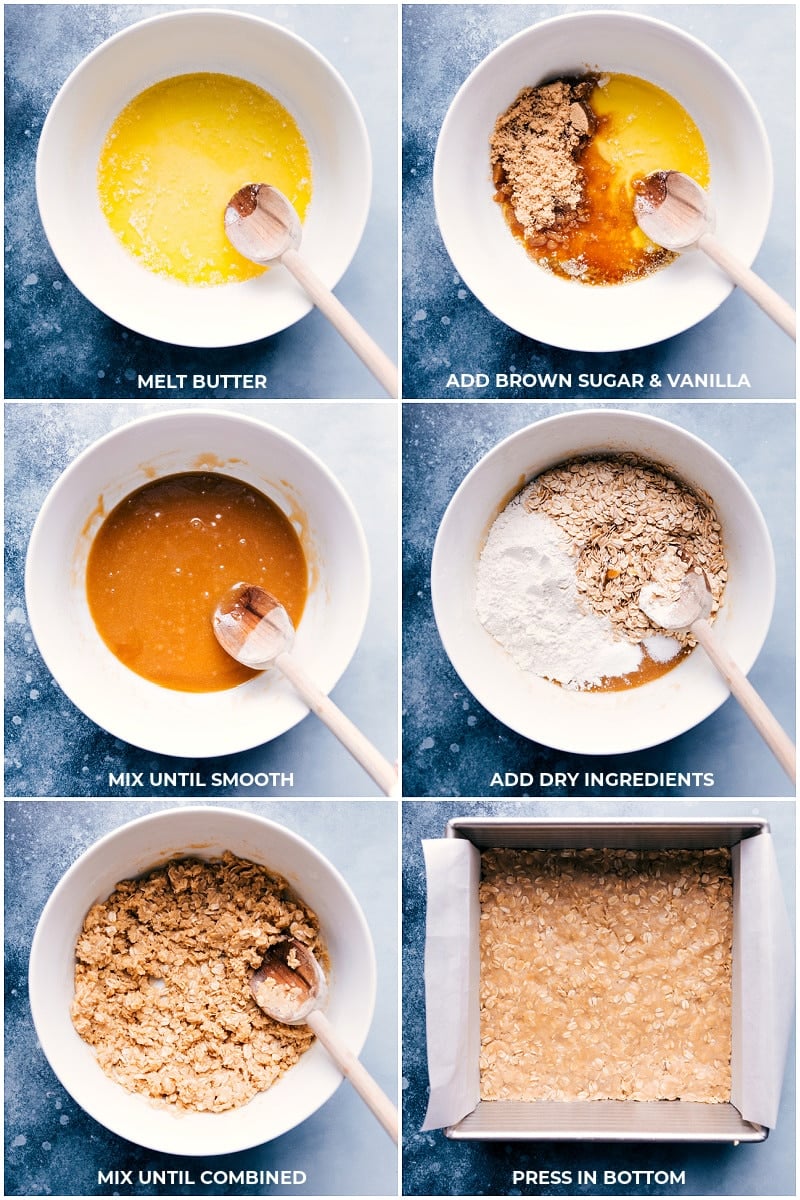 MELT BUTTER

ADD BROWN SUGAR & VANILLA

MIX UNTIL SMOOTH

ADD DRY INGREDIENTS

MIX UNTIL COMBINED

PRESS IN BOTTOM