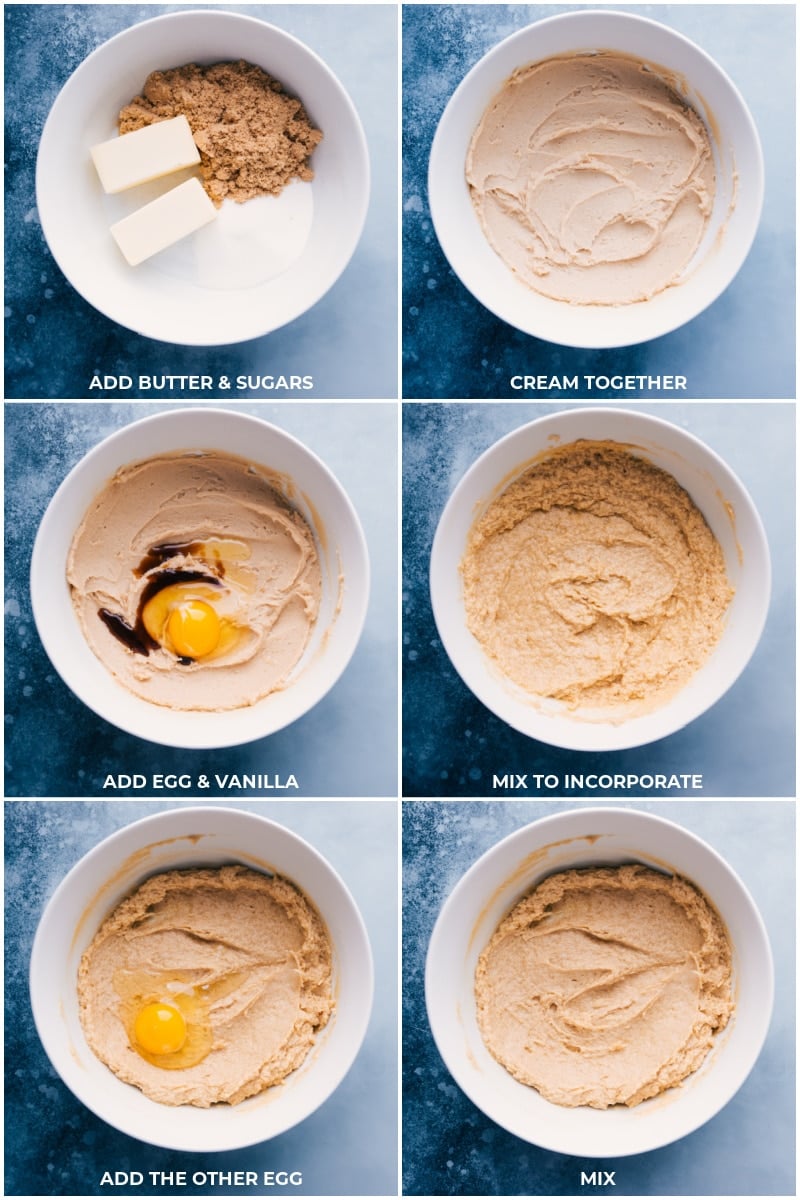 ADD BUTTER & SUGARS

CREAM TOGETHER

ADD EGG & VANILLA

MIX TO INCORPORATE

ADD THE OTHER EGG

MIX