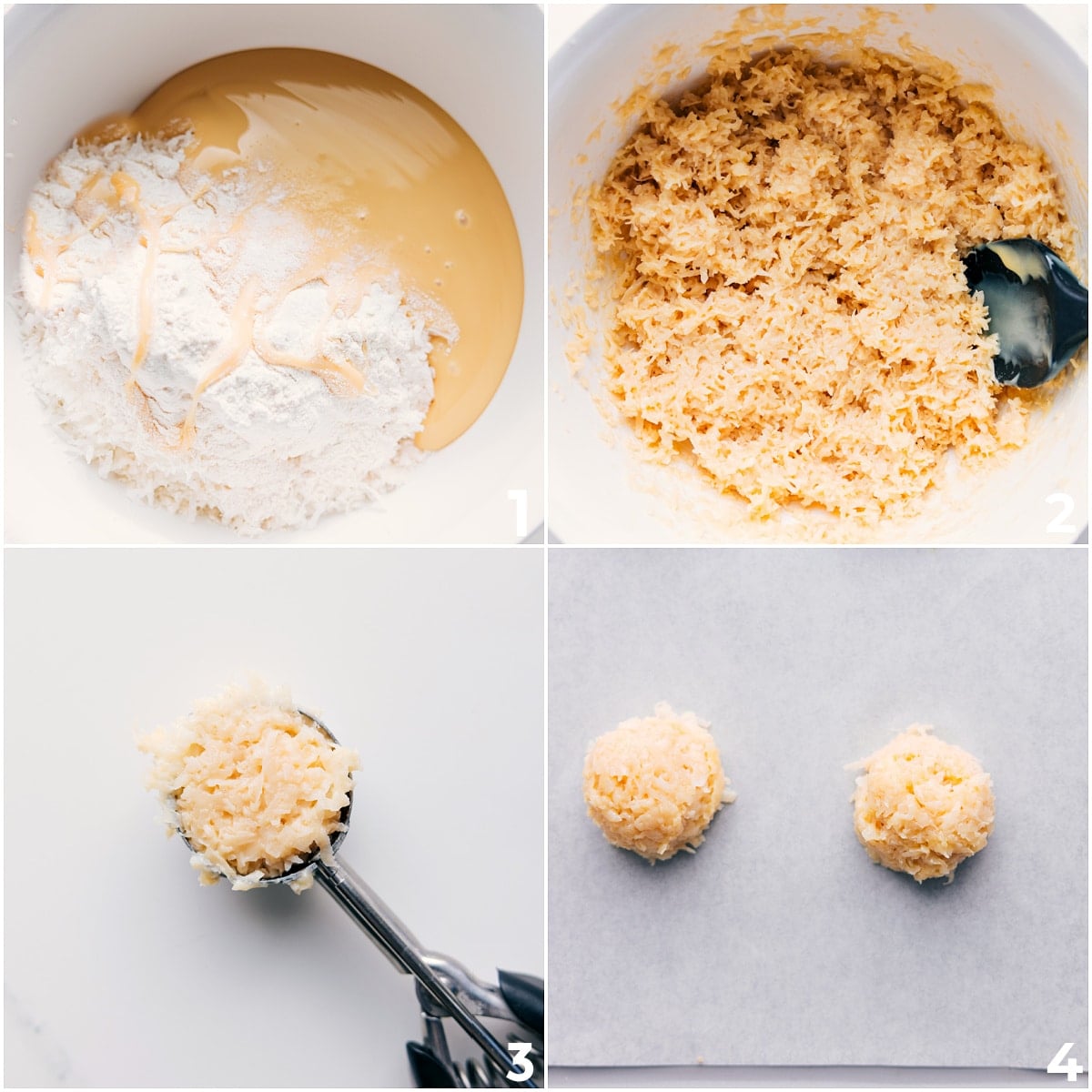 1

2

3

4