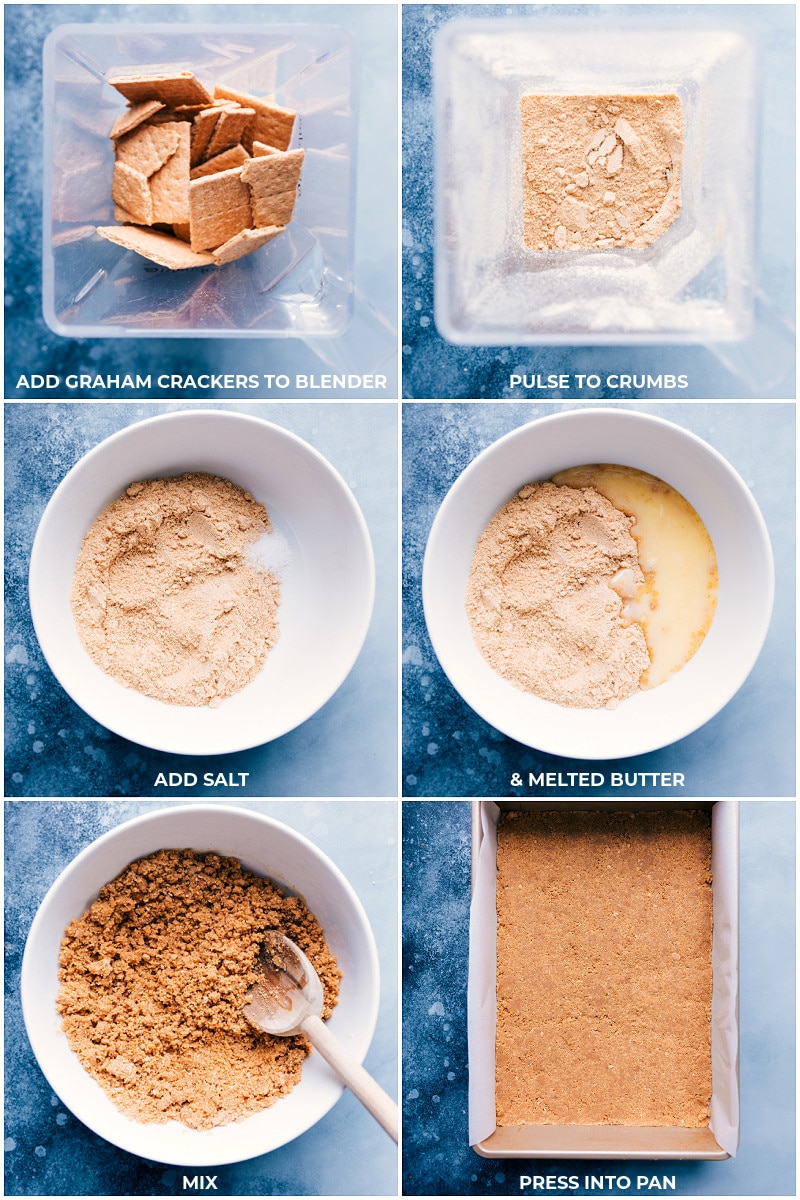 ADD GRAHAM CRACKERS TO BLENDER

PULSE TO CRUMBS

ADD SALT

& MELTED BUTTER

MIX

PRESS INTO PAN