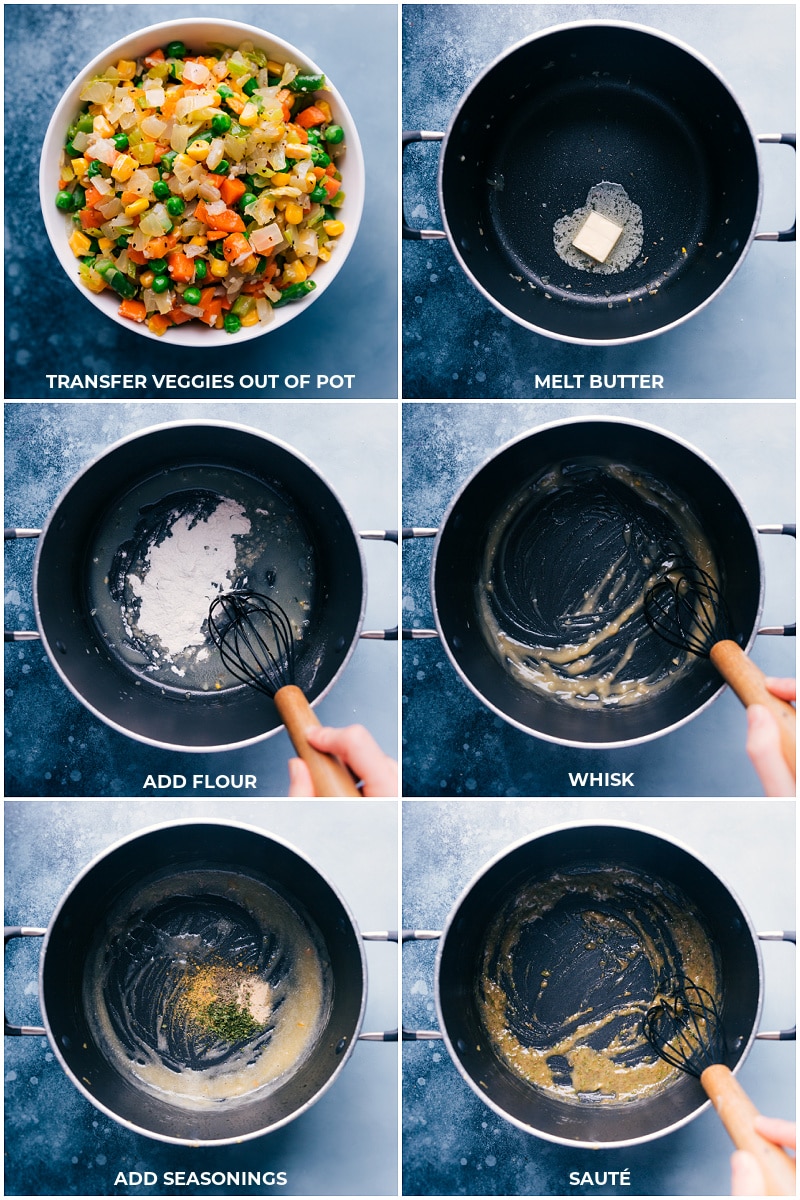 TRANSFER VEGGIES OUT OF POT

MELT BUTTER

ADD FLOUR

WHISK

ADD SEASONINGS

SAUTÉ