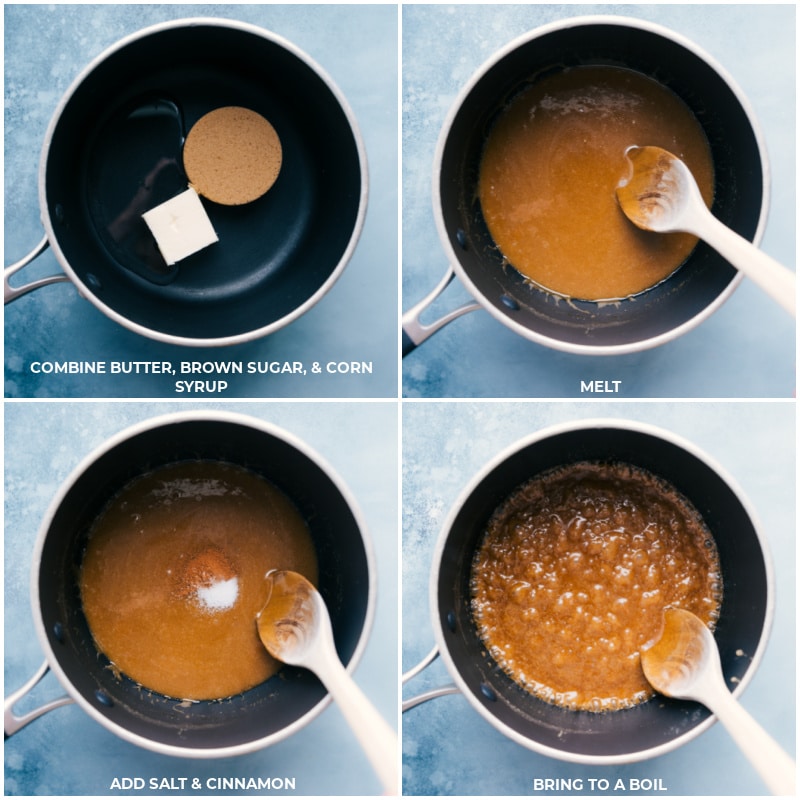 COMBINE BUTTER, BROWN SUGAR, & CORN SYRUP

MELT

ADD SALT & CINNAMON

BRING TO A BOIL