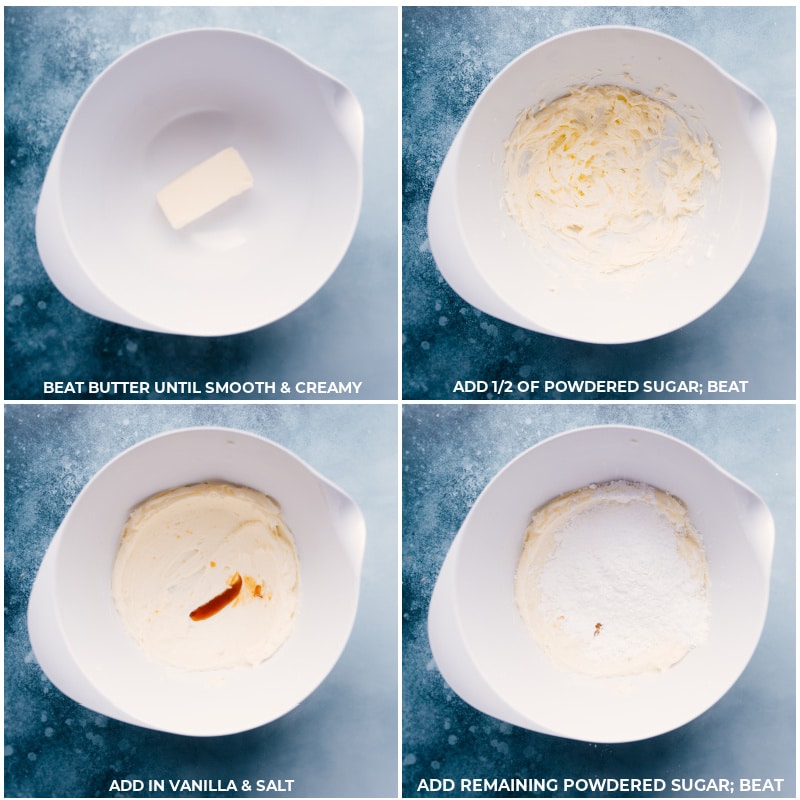 BEAT BUTTER UNTIL SMOOTH & CREAMY

ADD 1/2 OF POWDERED SUGAR; BEAT

ADD IN VANILLA & SALT

ADD REMAINING POWDERED SUGAR; BEAT