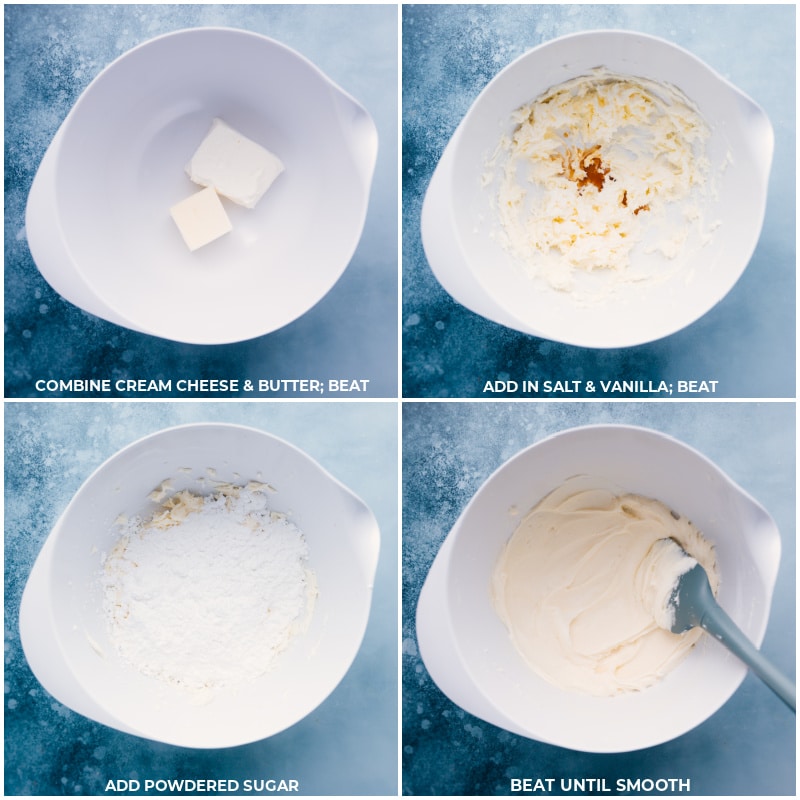 COMBINE CREAM CHEESE & BUTTER; BEAT

ADD IN SALT & VANILLA; BEAT

ADD POWDERED SUGAR

BEAT UNTIL SMOOTH