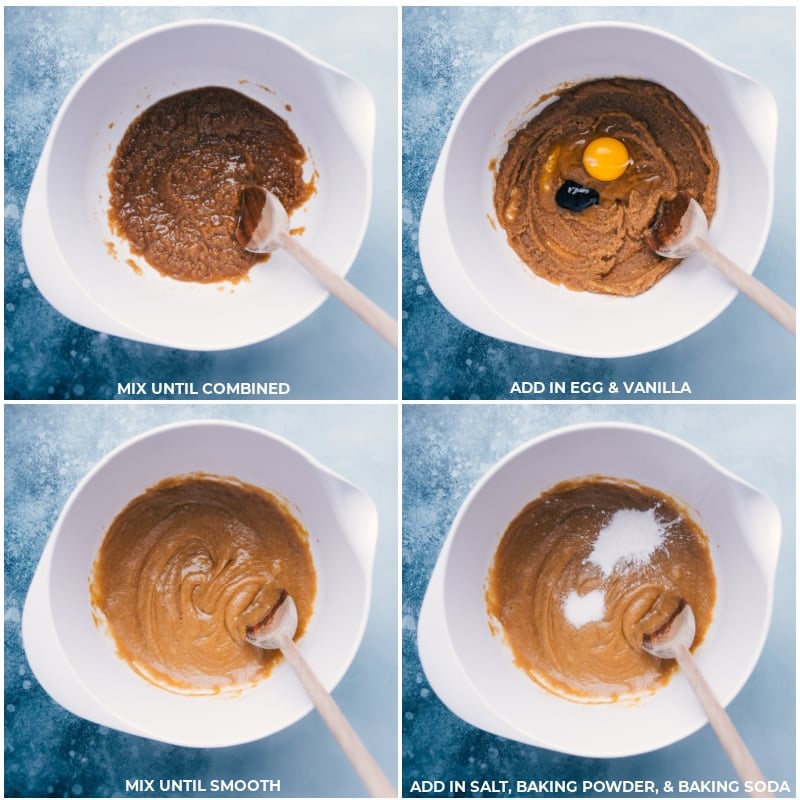 MIX UNTIL COMBINED

ADD IN EGG & VANILLA

MIX UNTIL SMOOTH

ADD IN SALT, BAKING POWDER, & BAKING SODA