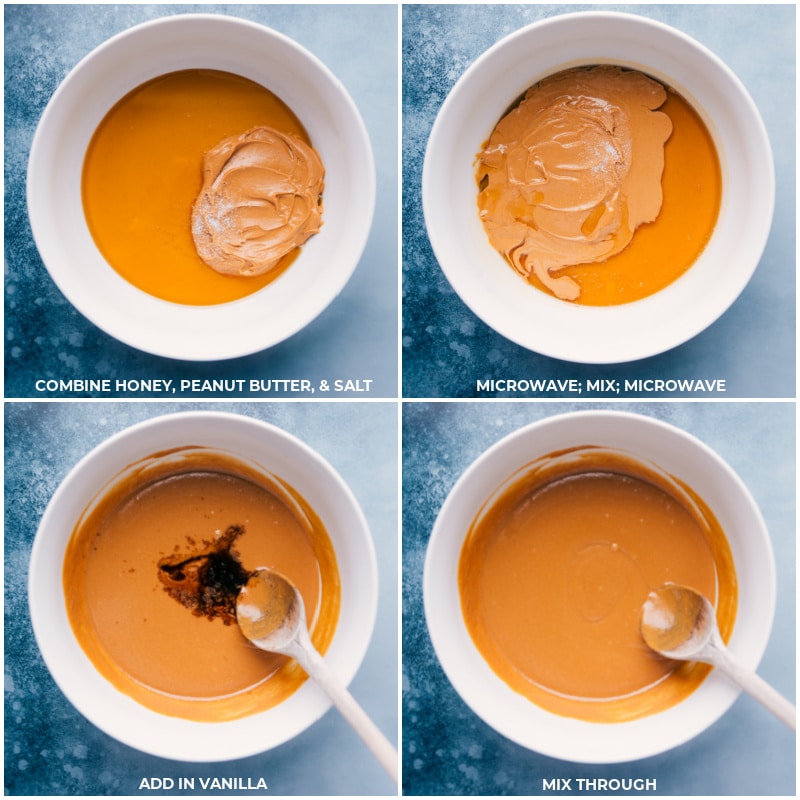 COMBINE HONEY, PEANUT BUTTER, & SALT

MICROWAVE; MIX; MICROWAVE

ADD IN VANILLA

MIX THROUGH