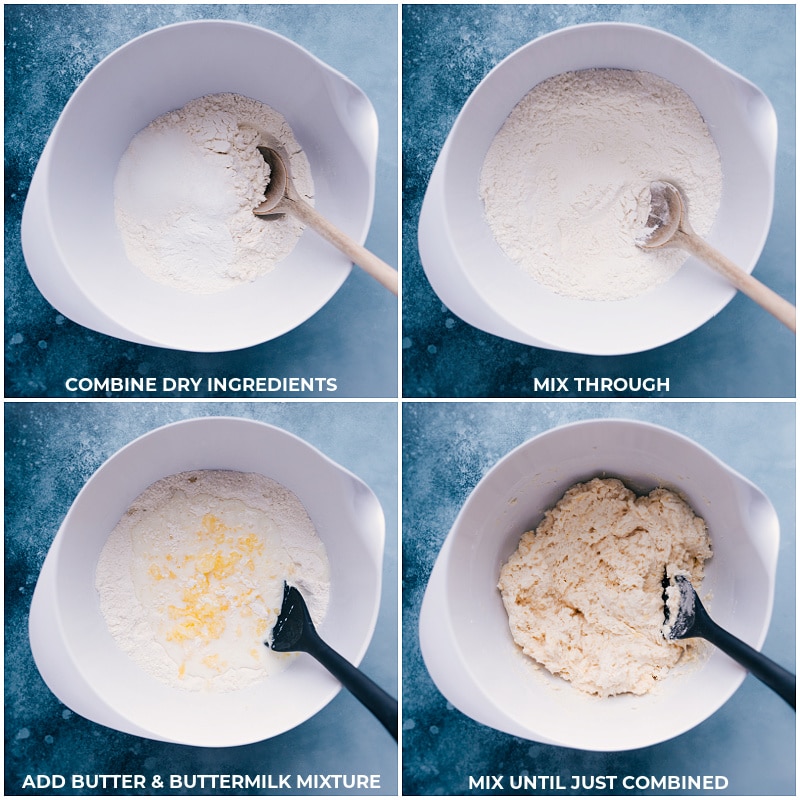 COMBINE DRY INGREDIENTS

MIX THROUGH

ADD BUTTER & BUTTERMILK MIXTURE

MIX UNTIL JUST COMBINED