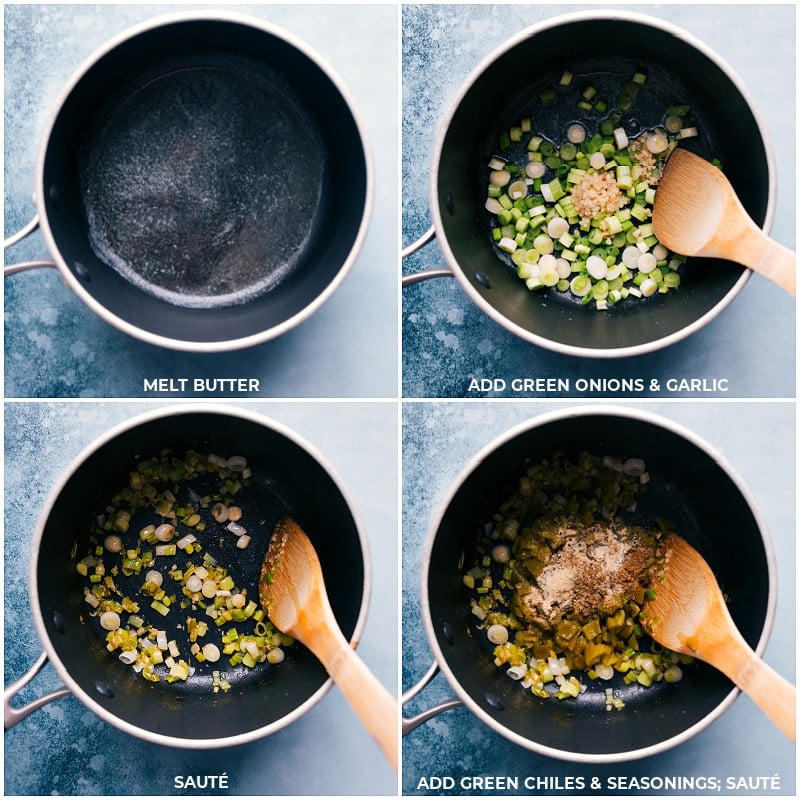 MELT BUTTER

ADD GREEN ONIONS & GARLIC

SAUTÉ

ADD GREEN CHILES & SEASONINGS; SAUTÉ