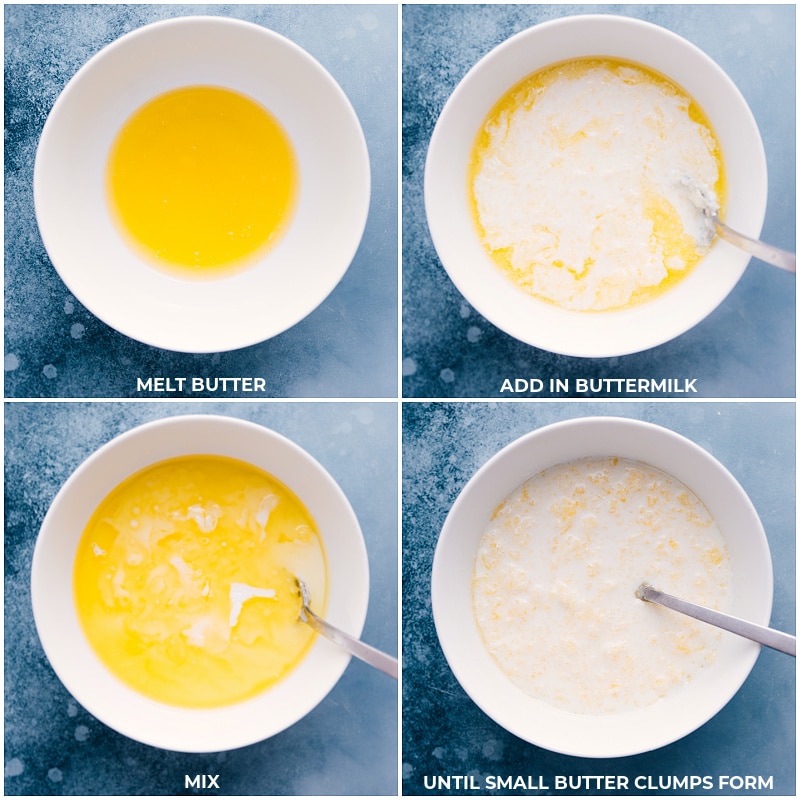 MELT BUTTER

ADD IN BUTTERMILK

MIX

UNTIL SMALL BUTTER CLUMPS FORM