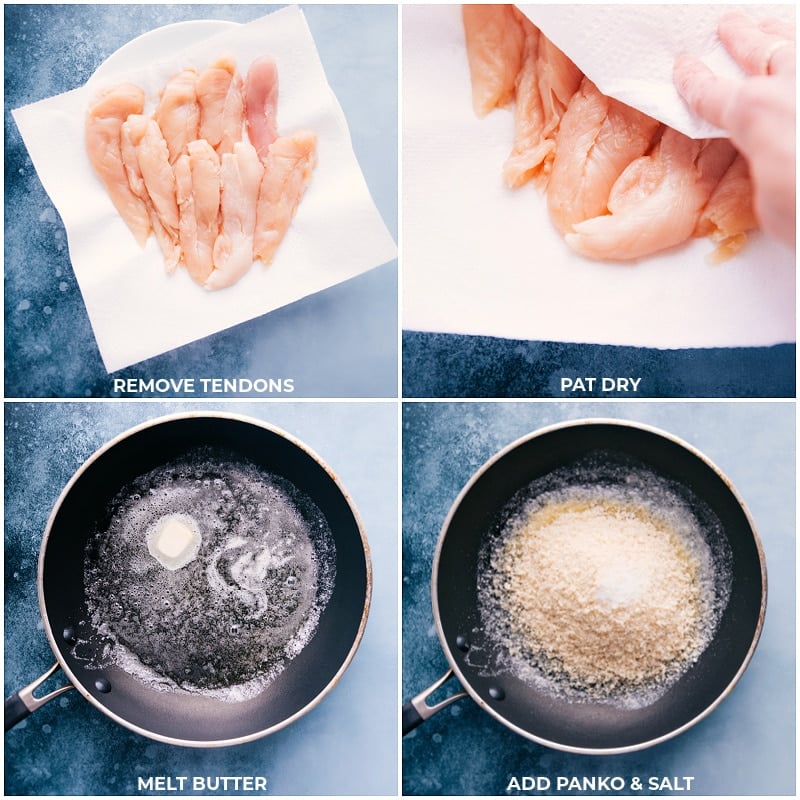 REMOVE TENDONS

PAT DRY

MELT BUTTER

ADD PANKO & SALT