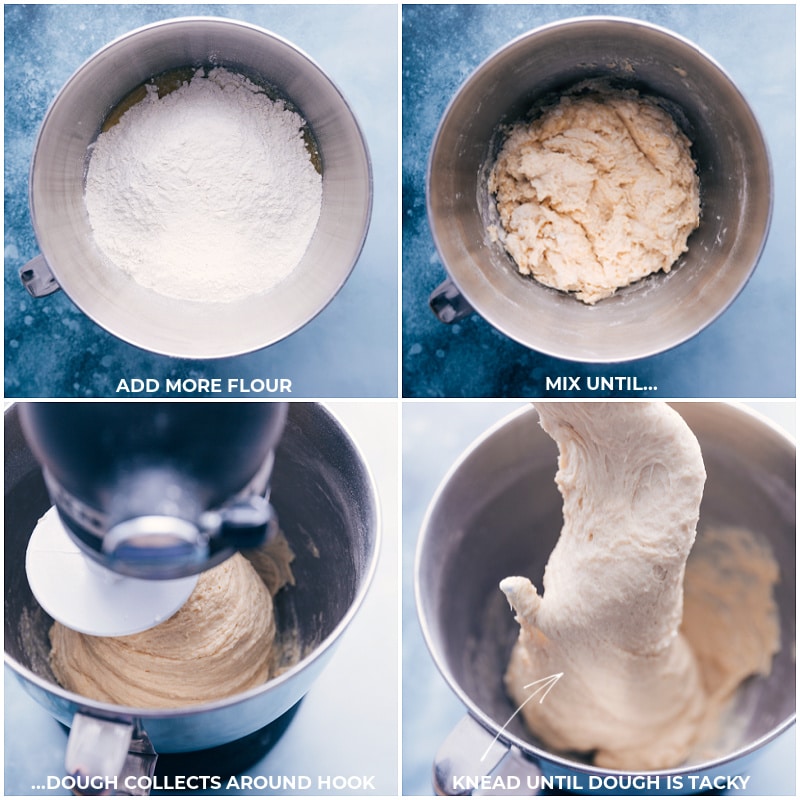 ADD MORE FLOUR

MIX UNTIL...

...DOUGH COLLECTS AROUND HOOK

KNEAD UNTIL DOUGH IS TACKY