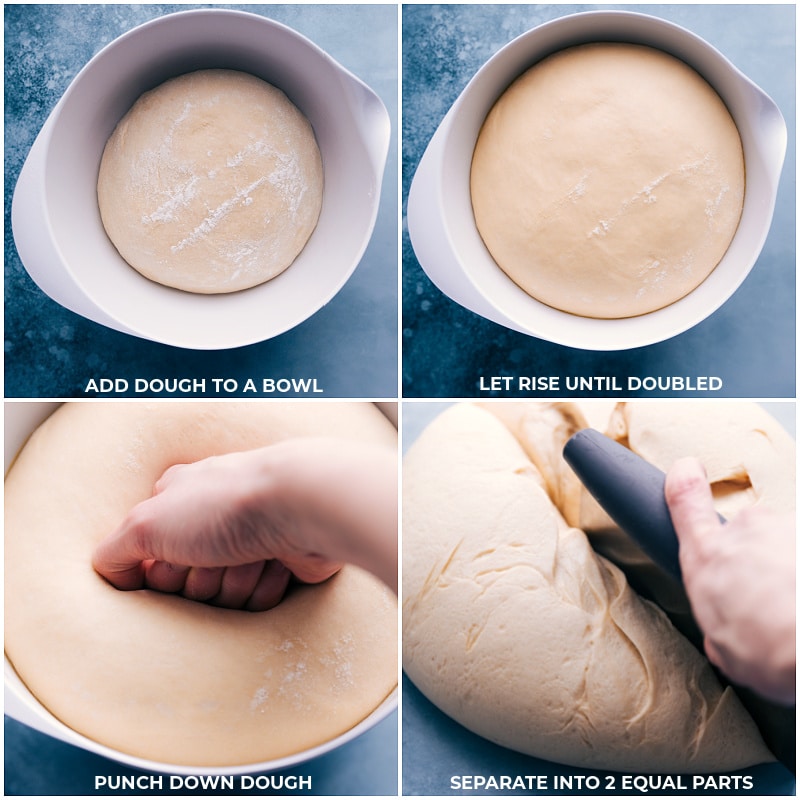 ADD DOUGH TO A BOWL

LET RISE UNTIL DOUBLED

PUNCH DOWN DOUGH

SEPARATE INTO 2 EQUAL PARTS