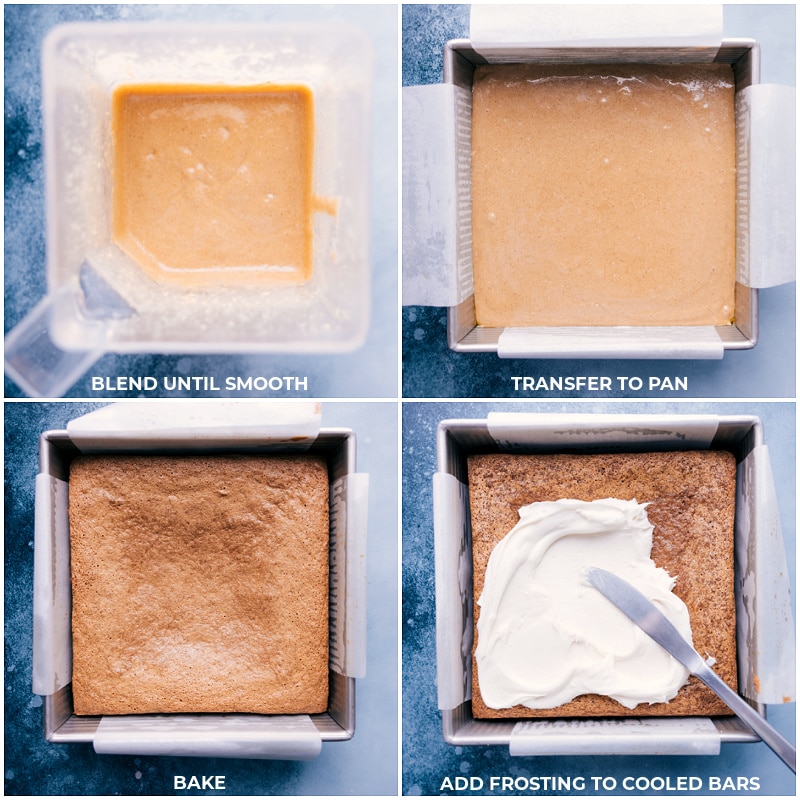 BLEND UNTIL SMOOTH

TRANSFER TO PAN

BAKE

ADD FROSTING TO COOLED BARS