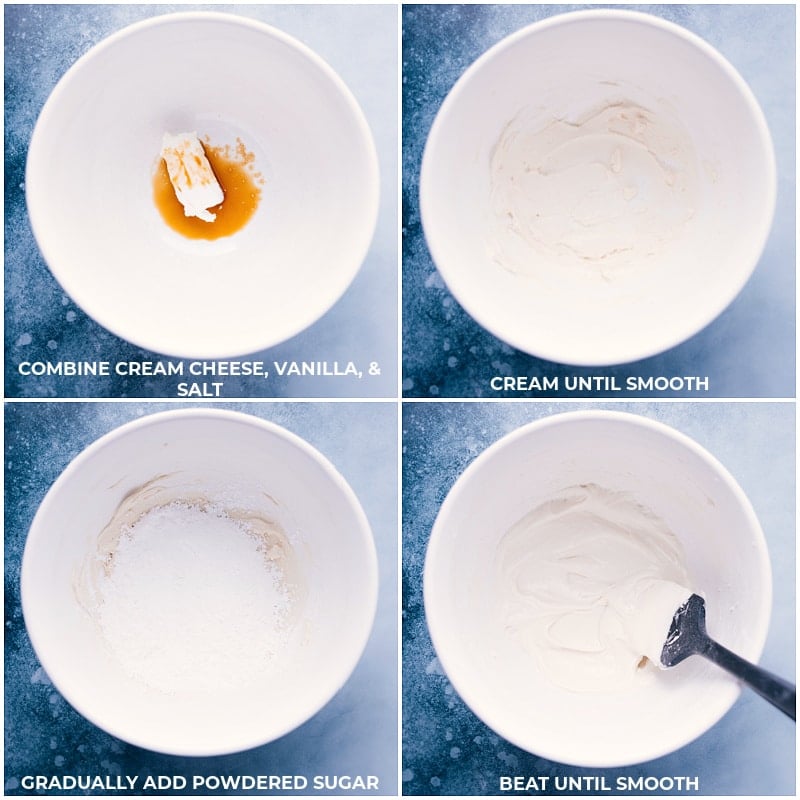 COMBINE CREAM CHEESE, VANILLA, & SALT

CREAM UNTIL SMOOTH

GRADUALLY ADD POWDERED SUGAR

BEAT UNTIL SMOOTH