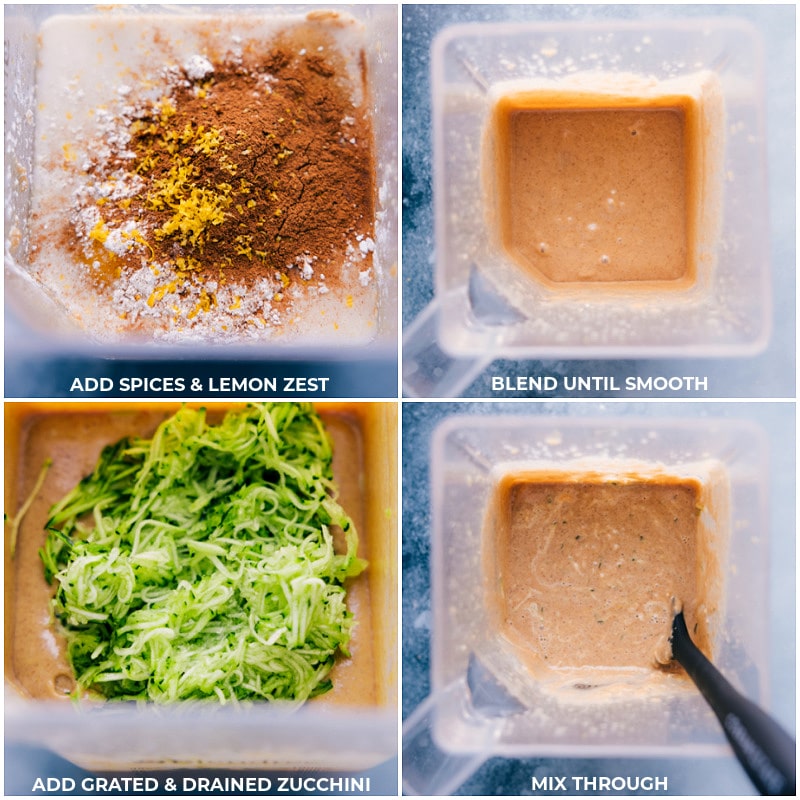 ADD SPICES & LEMON ZEST

BLEND UNTIL SMOOTH

ADD GRATED & DRAINED ZUCCHINI

MIX THROUGH