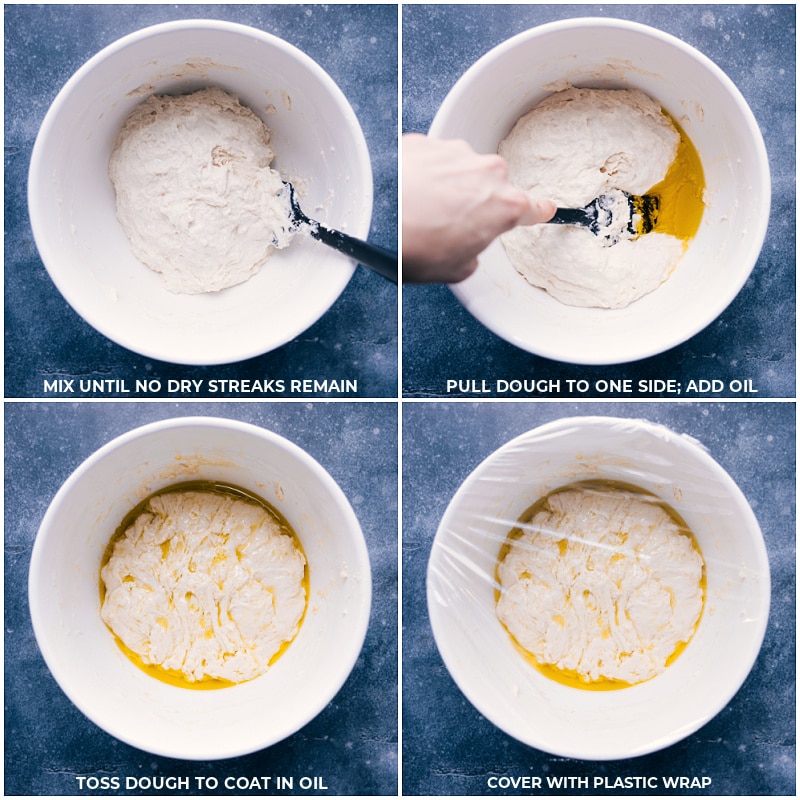 MIX UNTIL NO DRY STREAKS REMAIN

PULL DOUGH TO ONE SIDE; ADD OIL

TOSS DOUGH TO COAT IN OIL

COVER WITH PLASTIC WRAP