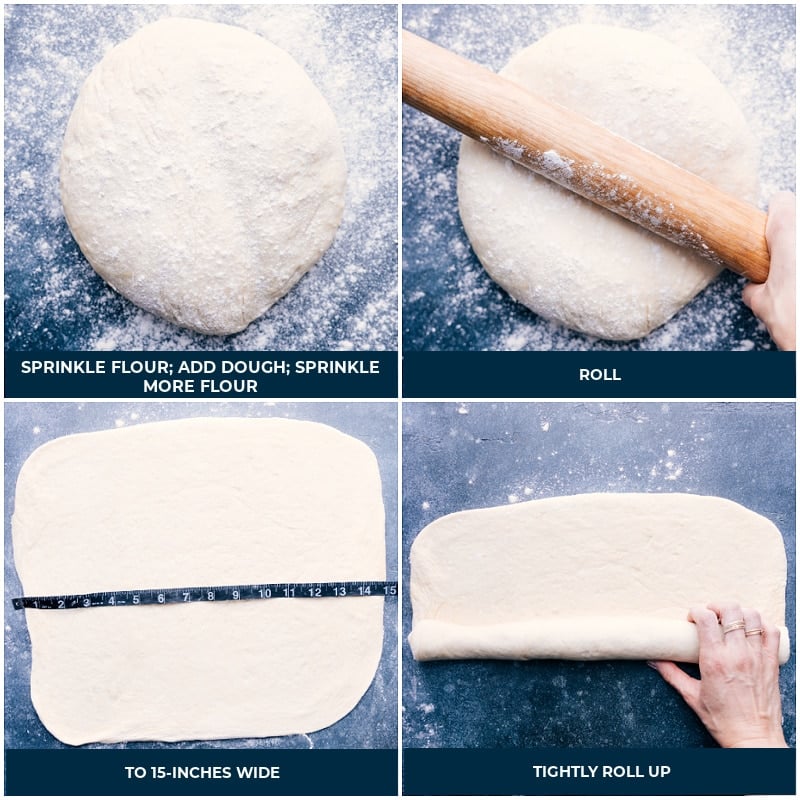 SPRINKLE FLOUR; ADD DOUGH; SPRINKLE MORE FLOUR

ROLL

1 2 3 4 5 6 7 8 9 10 11 12 13 14 15

TO 15-INCHES WIDE

TIGHTLY ROLL UP