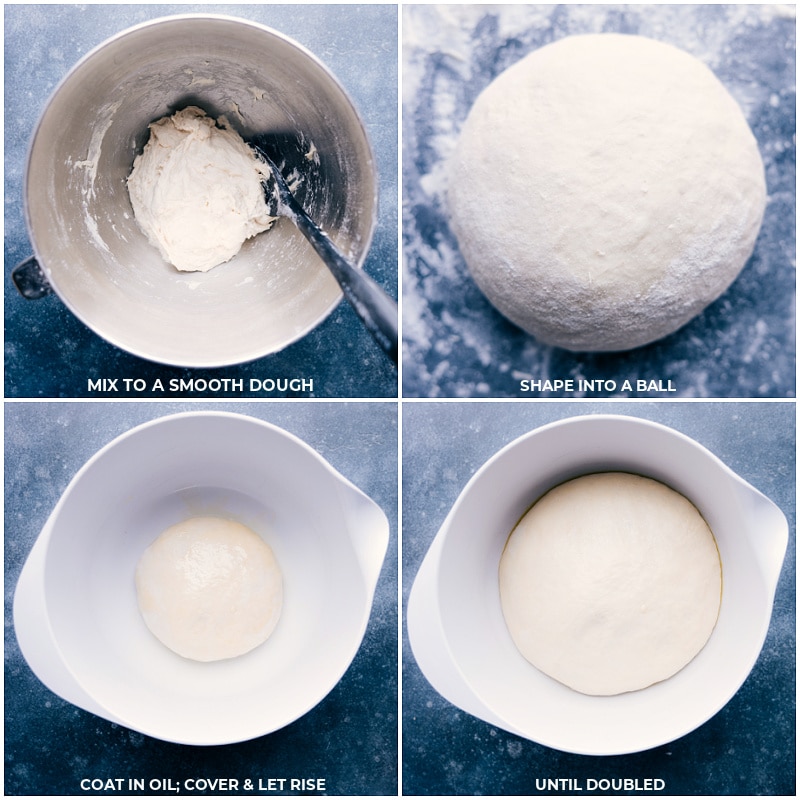 MIX TO A SMOOTH DOUGH

SHAPE INTO A BALL

COAT IN OIL; COVER & LET RISE

UNTIL DOUBLED