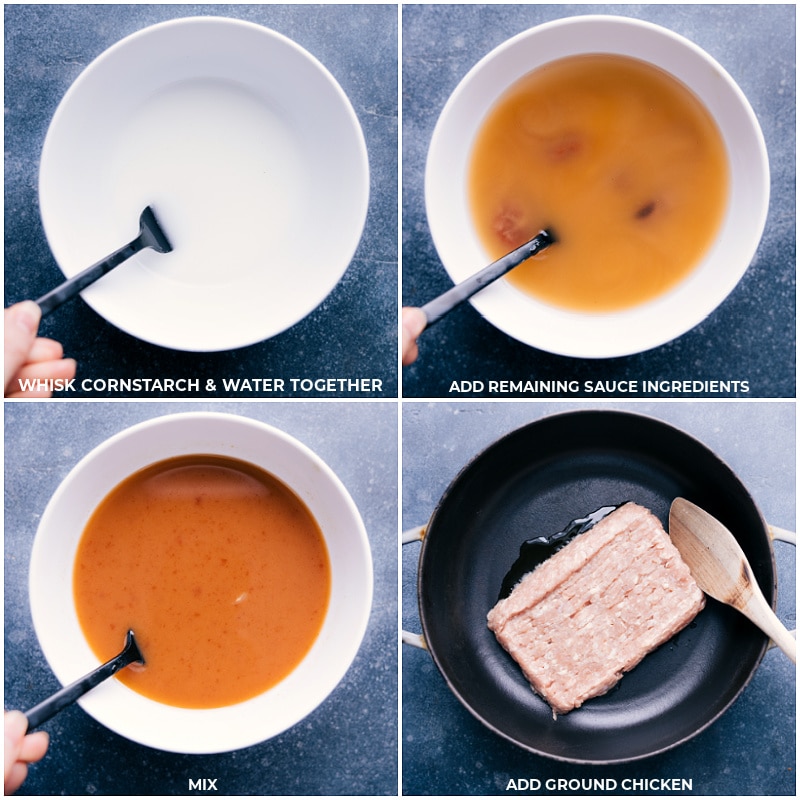 WHISK CORNSTARCH & WATER TOGETHER

ADD REMAINING SAUCE INGREDIENTS

MIX

ADD GROUND CHICKEN