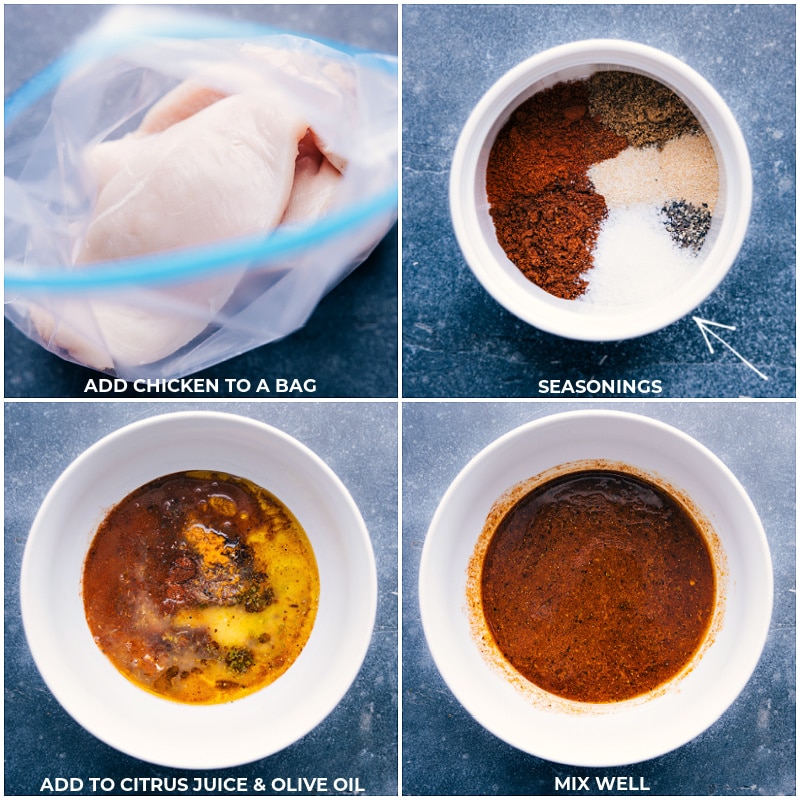 ADD CHICKEN TO A BAG

SEASONINGS

ADD TO CITRUS JUICE & OLIVE OIL

MIX WELL