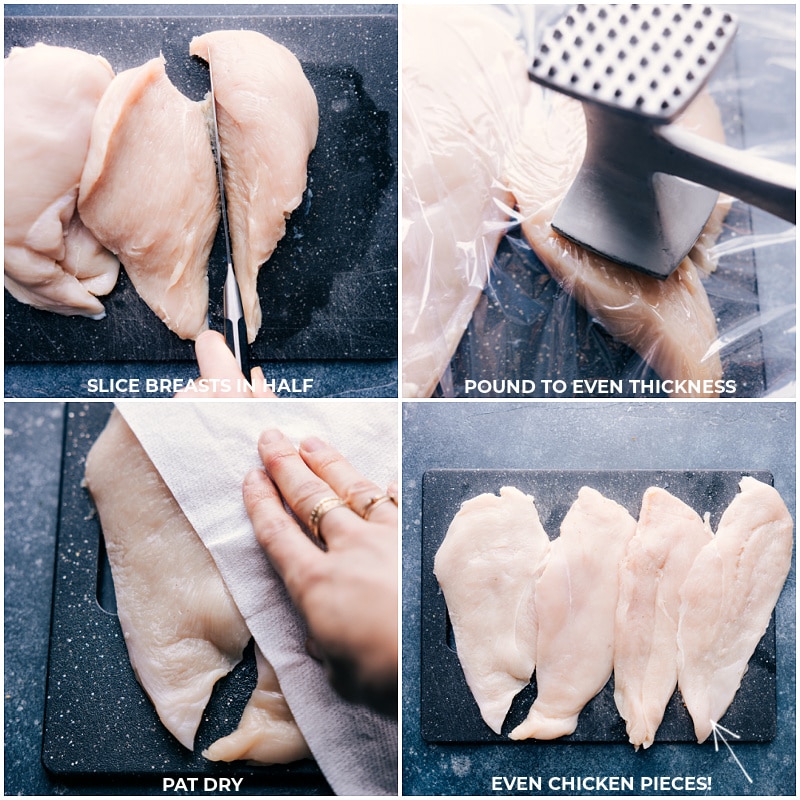 SLICE BREASTS IN HALF

POUND TO EVEN THICKNESS

PAT DRY

EVEN CHICKEN PIECES!