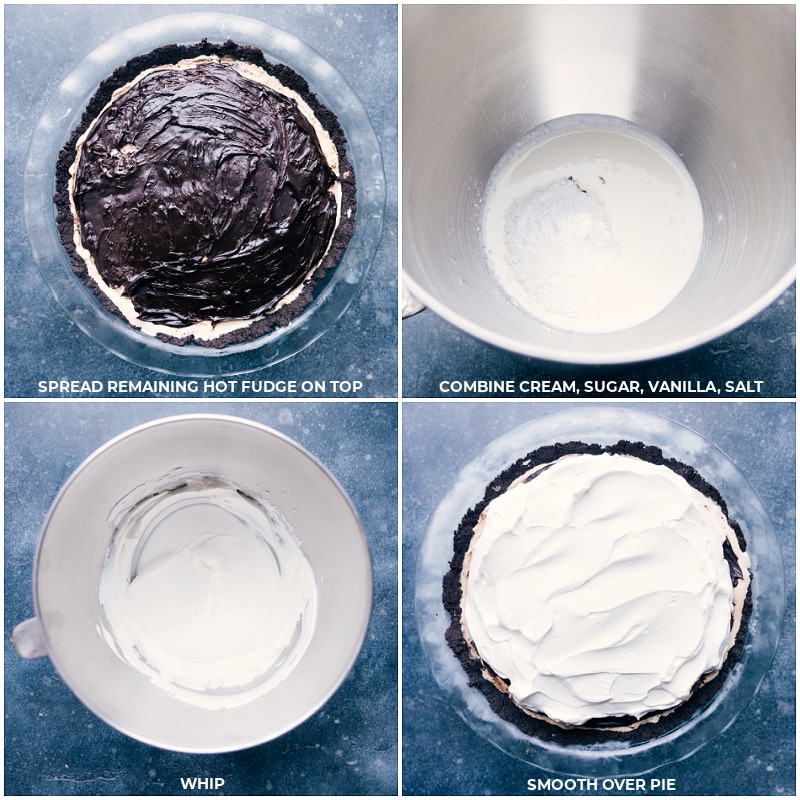 SPREAD REMAINING HOT FUDGE ON TOP

COMBINE CREAM, SUGAR, VANILLA, SALT

WHIP

SMOOTH OVER PIE