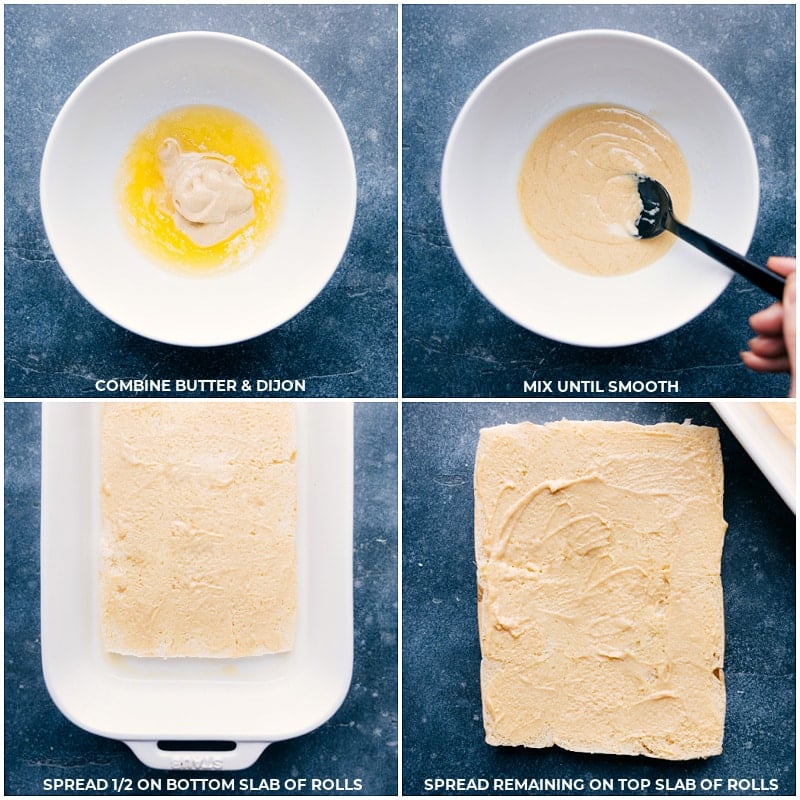 COMBINE BUTTER & DIJON

MIX UNTIL SMOOTH

SPREAD 1/2 ON BOTTOM SLAB OF ROLLS

SPREAD REMAINING ON TOP SLAB OF ROLLS