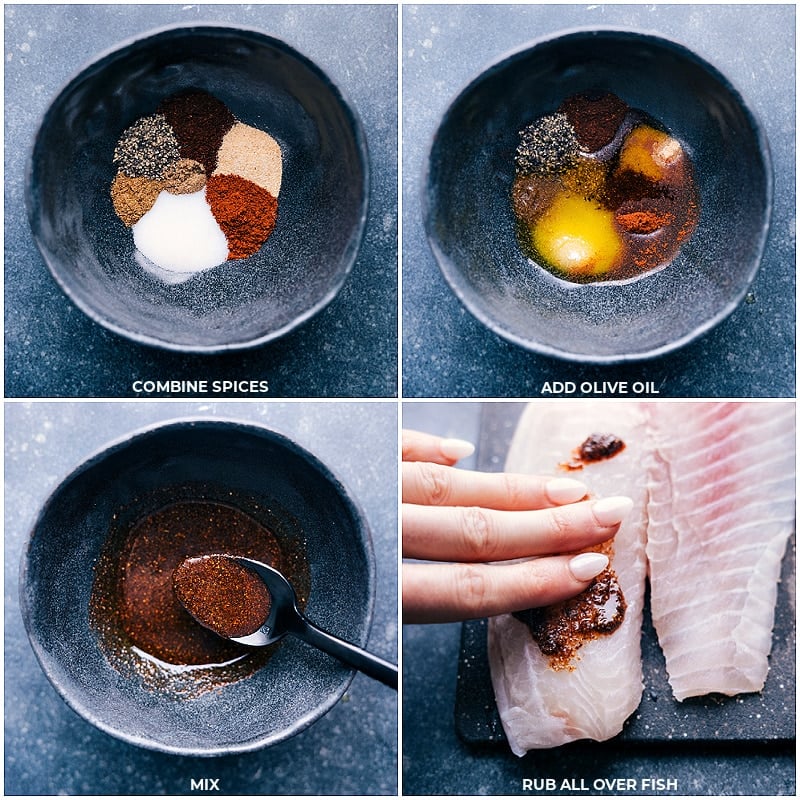 COMBINE SPICES

ADD OLIVE OIL

MIX

RUB ALL OVER FISH