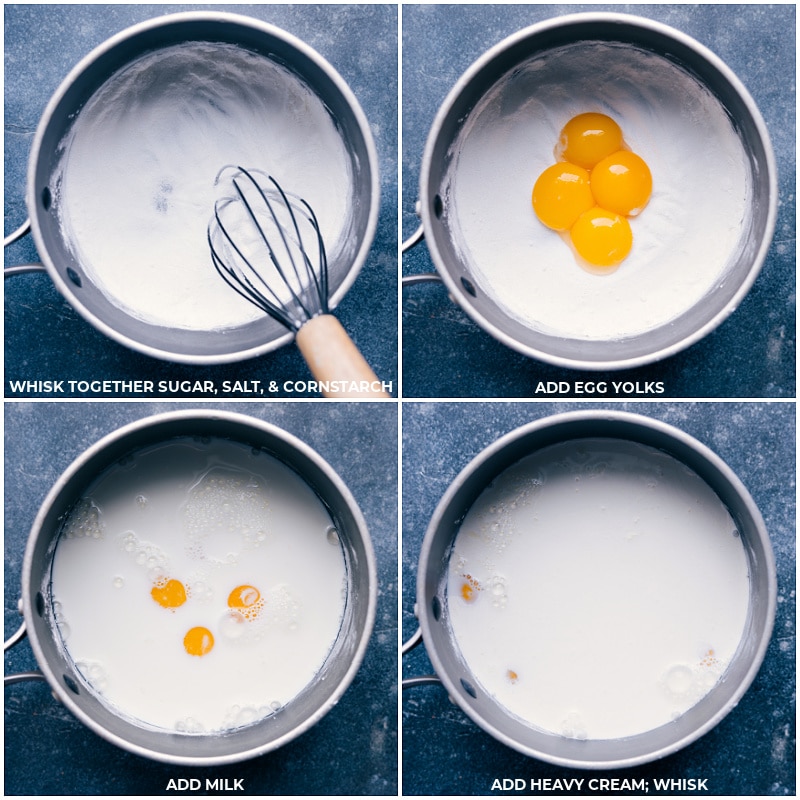 WHISK TOGETHER SUGAR, SALT, & CORNSTARCH

ADD EGG YOLKS

ADD MILK

ADD HEAVY CREAM; WHISK