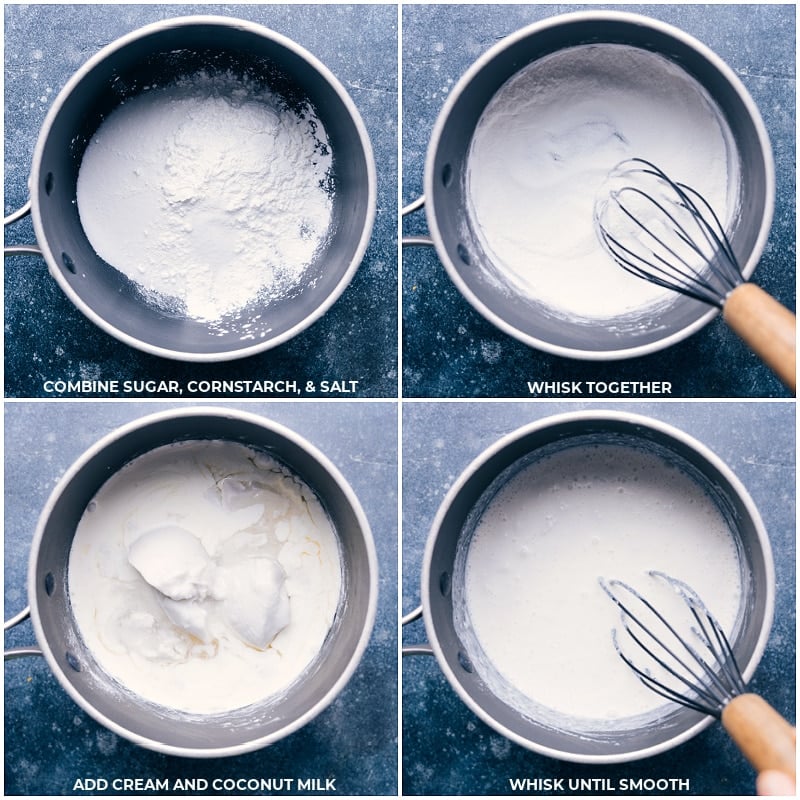 COMBINE SUGAR, CORNSTARCH, & SALT

WHISK TOGETHER

ADD CREAM AND COCONUT MILK

WHISK UNTIL SMOOTH