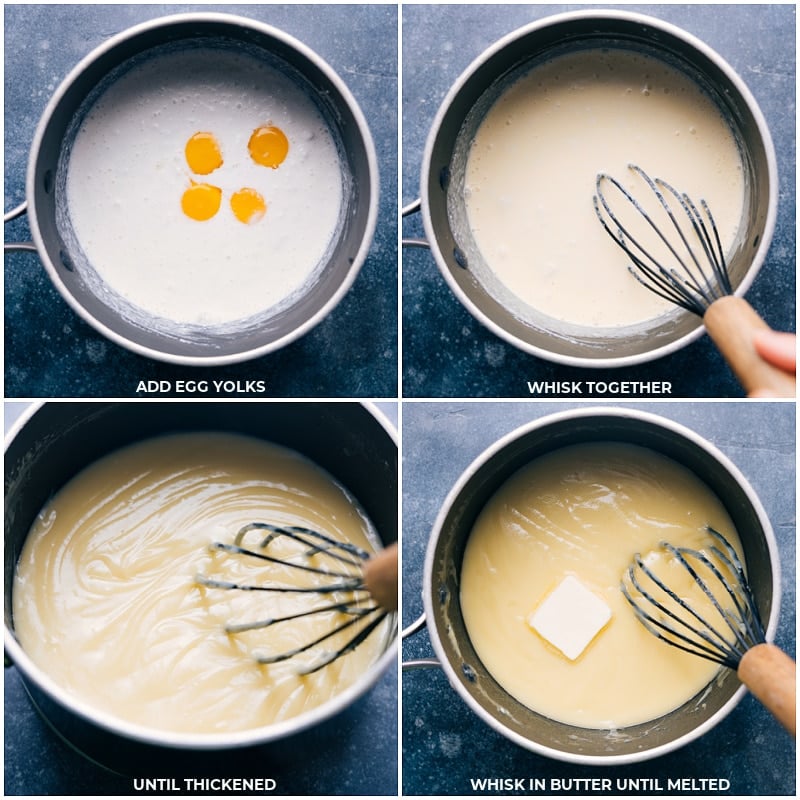 ADD EGG YOLKS

WHISK TOGETHER

UNTIL THICKENED

WHISK IN BUTTER UNTIL MELTED