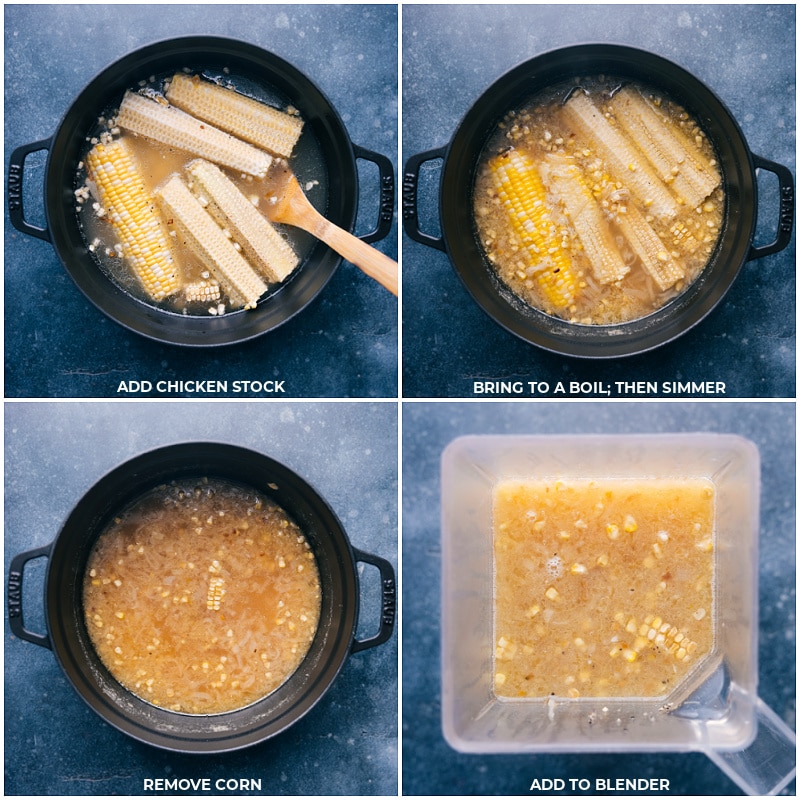 STAUB

STAUB

ADD CHICKEN STOCK

STAUB

STAUB

BRING TO A BOIL; THEN SIMMER

STAUB

STAUB

REMOVE CORN

ADD TO BLENDER