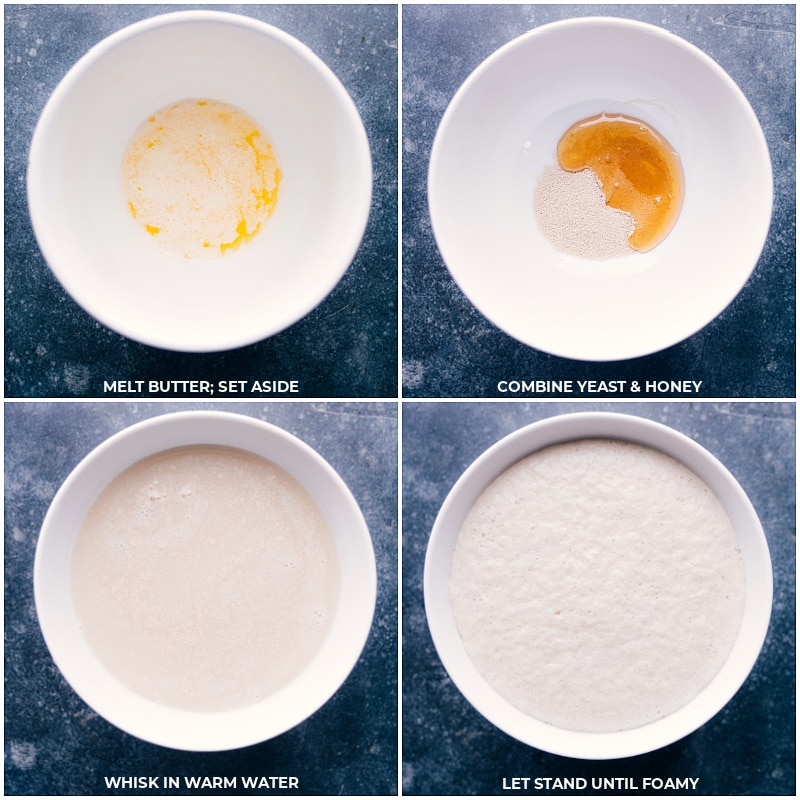 MELT BUTTER; SET ASIDE

COMBINE YEAST & HONEY

WHISK IN WARM WATER

LET STAND UNTIL FOAMY