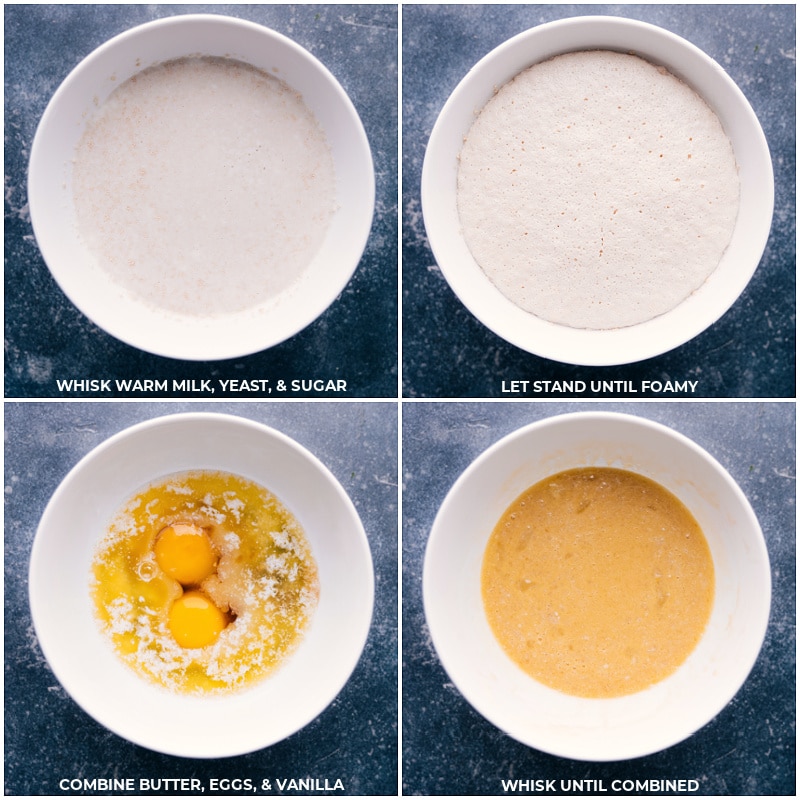 WHISK WARM MILK, YEAST, & SUGAR

LET STAND UNTIL FOAMY

COMBINE BUTTER, EGGS, & VANILLA

WHISK UNTIL COMBINED