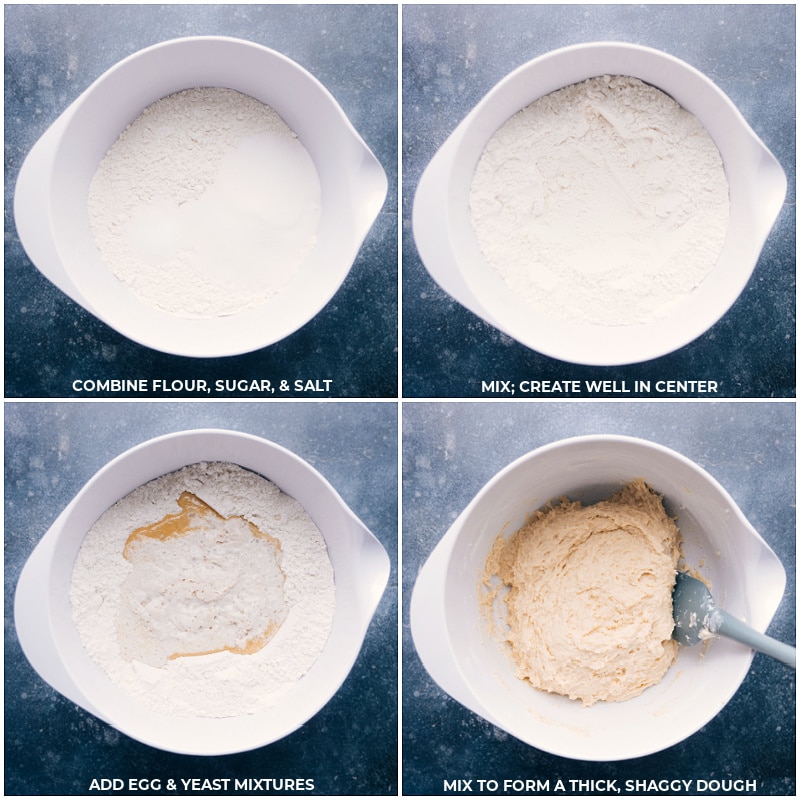 COMBINE FLOUR, SUGAR, & SALT

MIX; CREATE WELL IN CENTER

ADD EGG & YEAST MIXTURES

MIX TO FORM A THICK, SHAGGY DOUGH