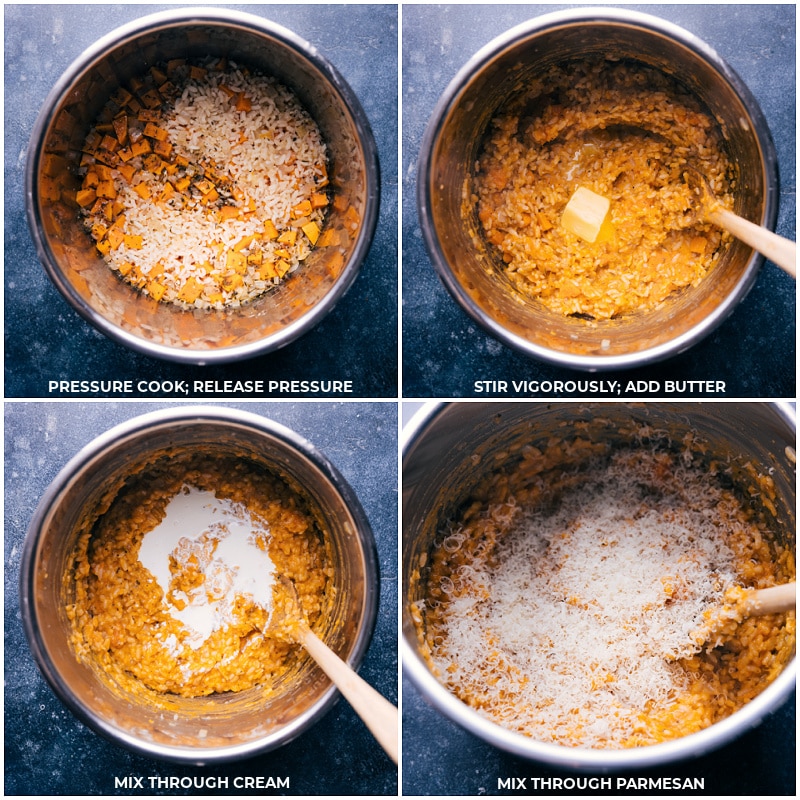 PRESSURE COOK; RELEASE PRESSURE

STIR VIGOROUSLY; ADD BUTTER

MIX THROUGH CREAM

MIX THROUGH PARMESAN